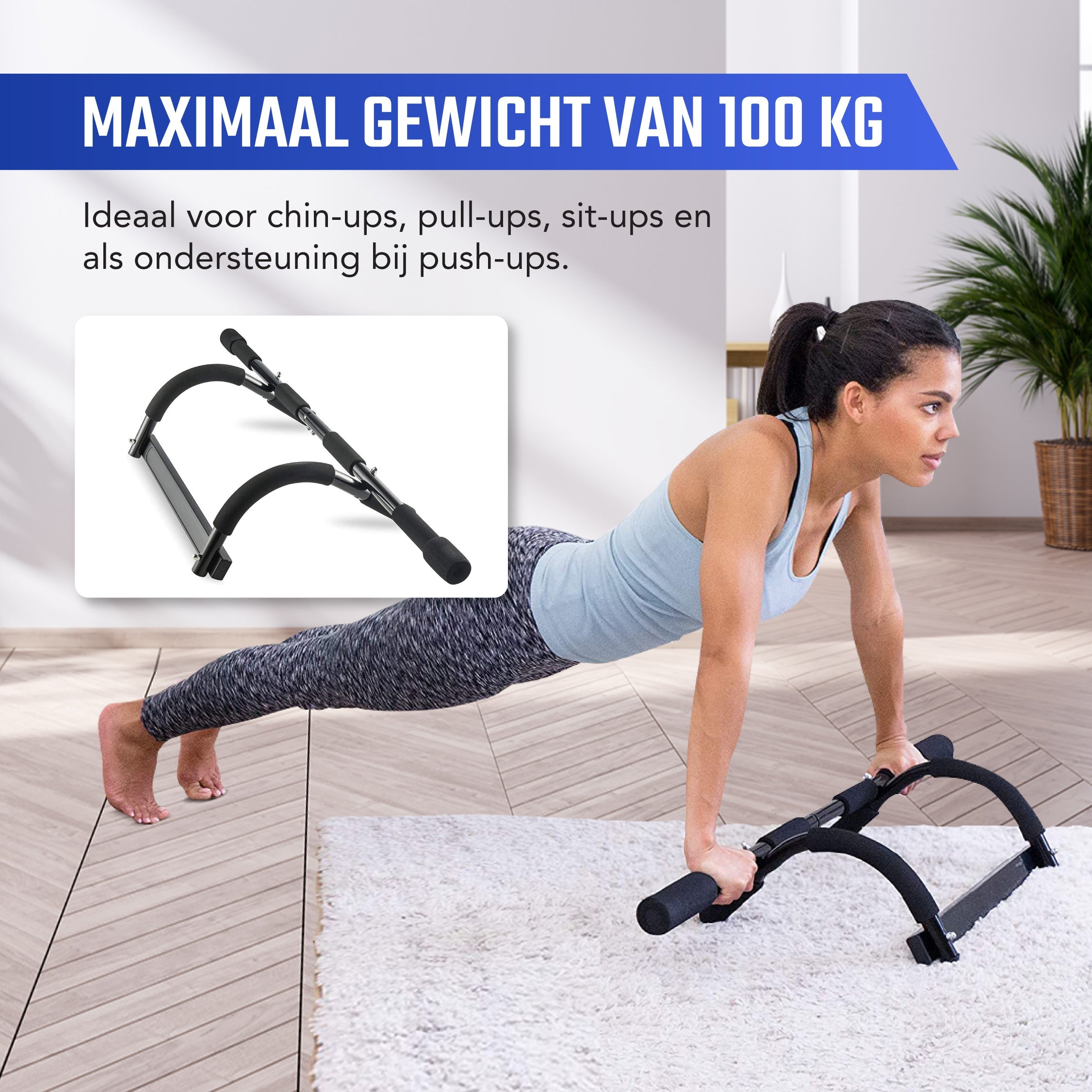 MAXIMAAL GEWICHT VAN 100 KG

Ideaal voor chin-ups, pull-ups, sit-ups en als ondersteuning bij push-ups.