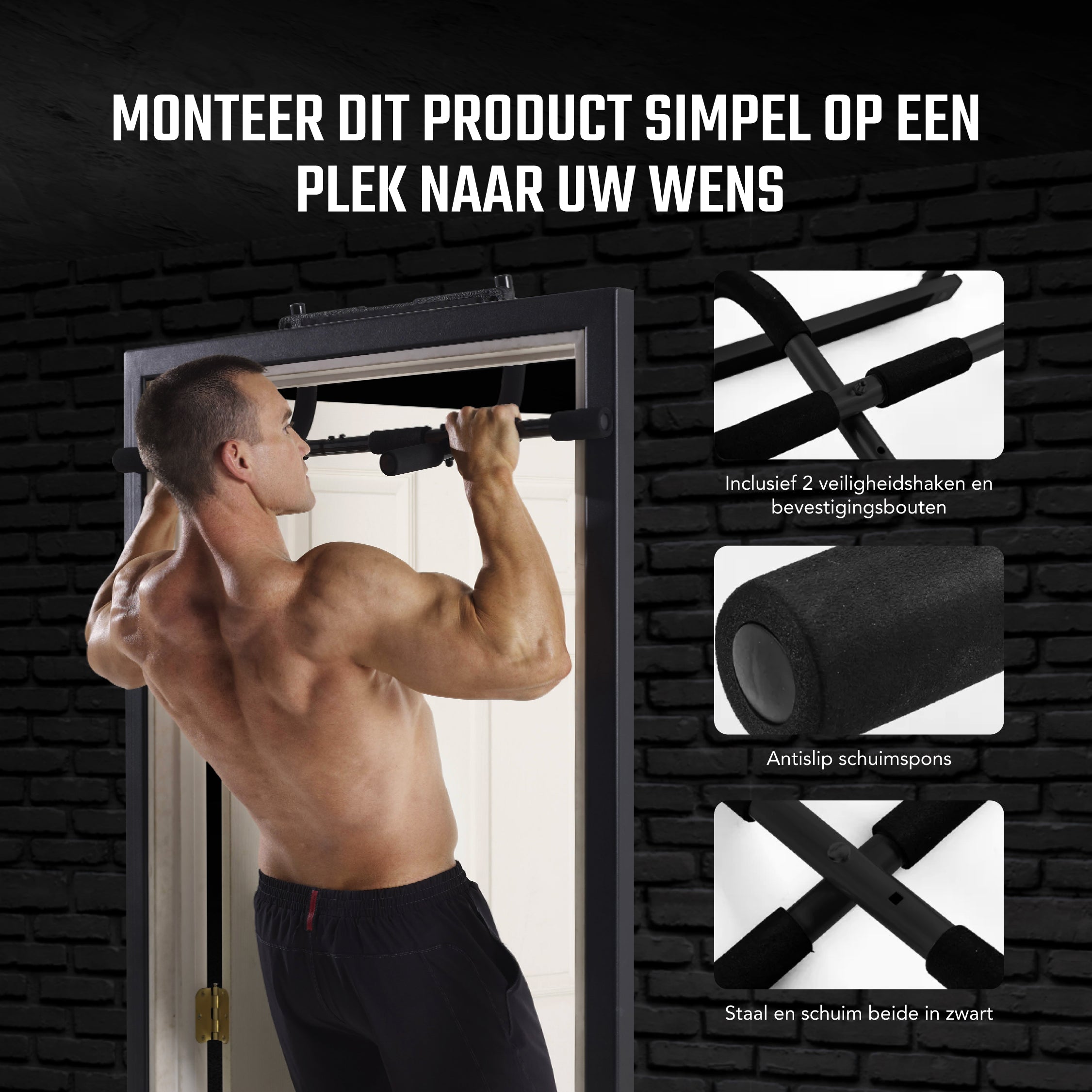 MONTEER DIT PRODUCT SIMPEL OP EEN PLEK NAAR UW WENS

Inclusief 2 veiligheidshaken en bevestigingsbouten

Antislip schuimspons

Staal en schuim beide in zwart