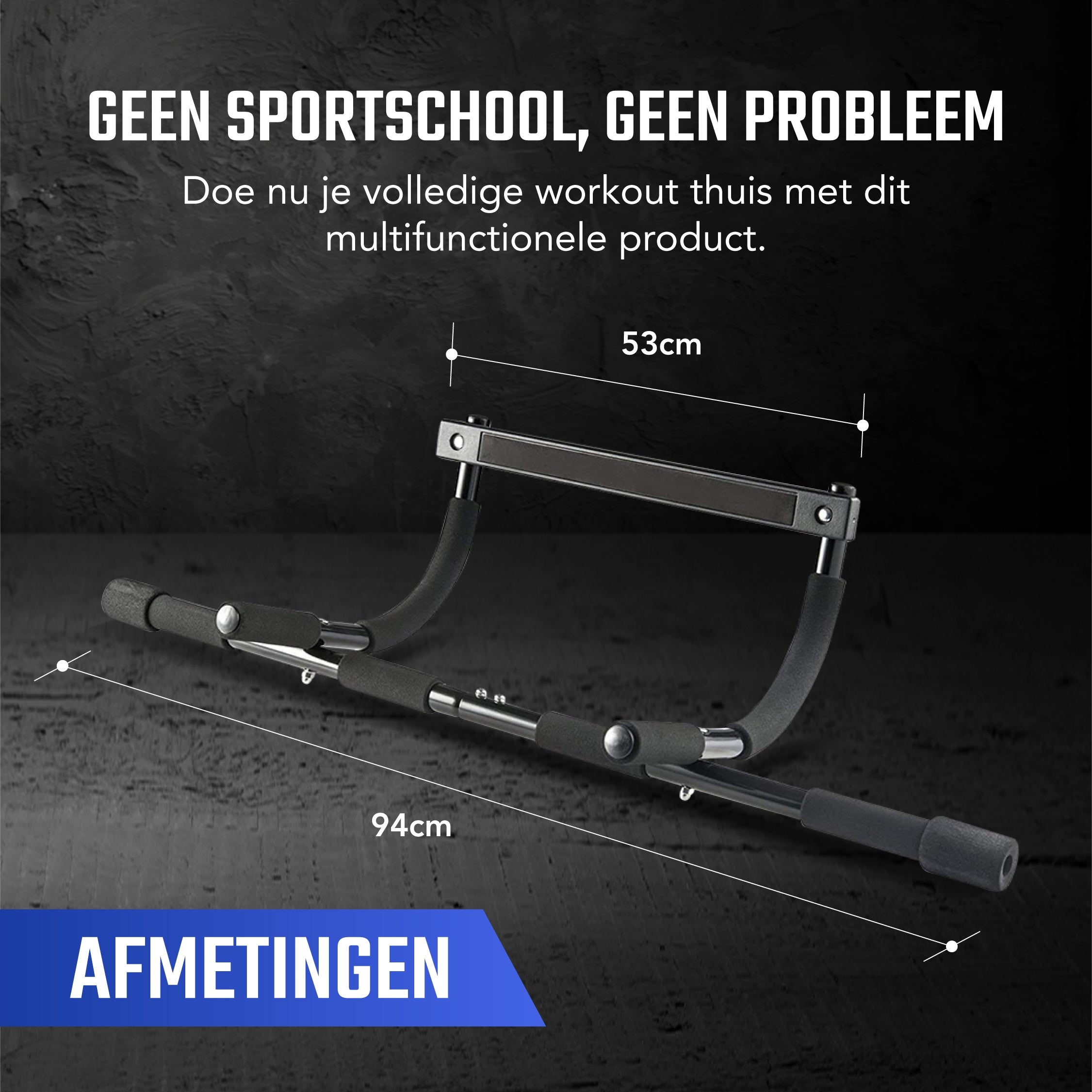 GEEN SPORTSCHOOL, GEEN PROBLEEM

Doe nu je volledige workout thuis met dit multifunctionele product.

53cm

94cm

AFMETINGEN