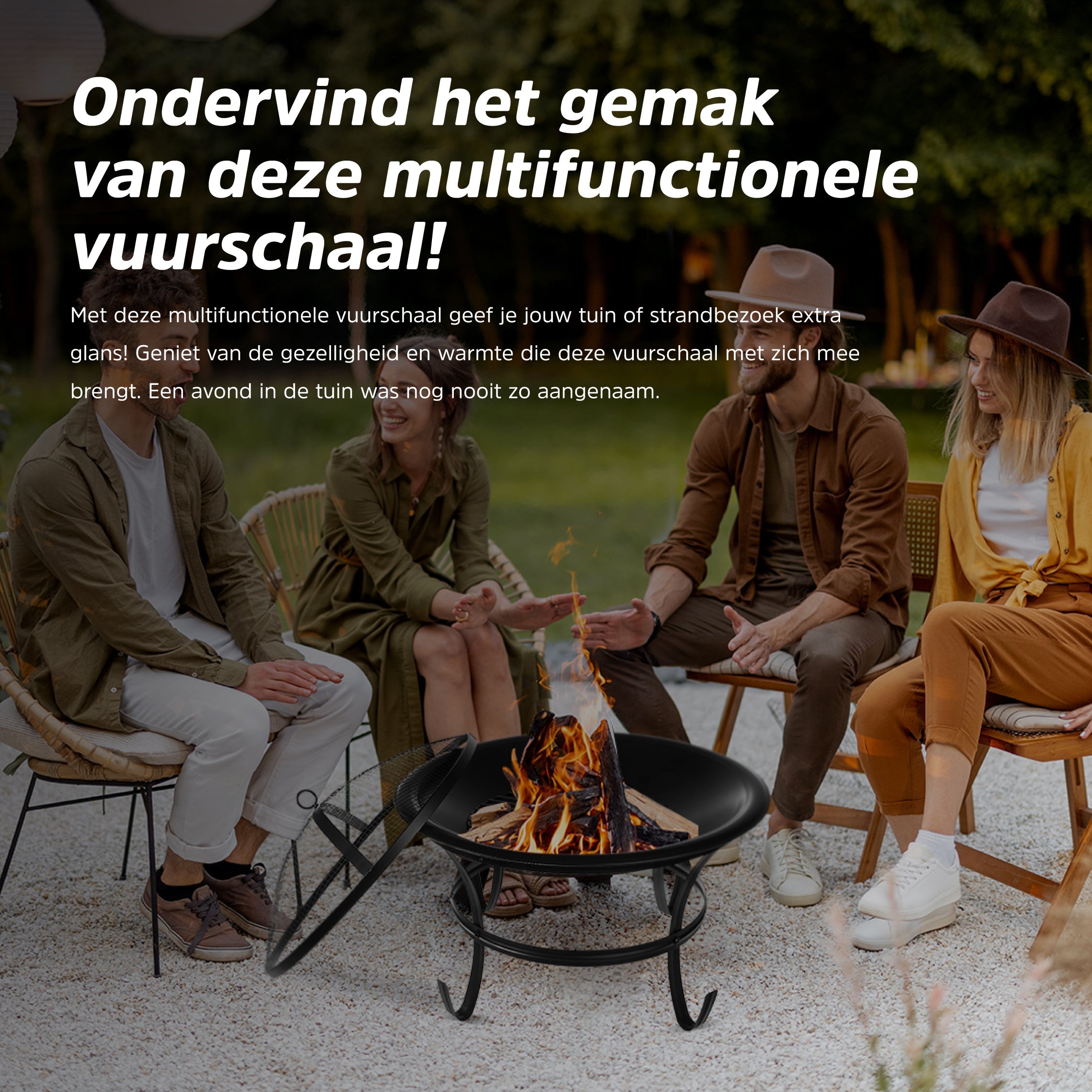 Ondervind het gemak van deze multifunctionele vuurschaal!

Met deze multifunctionele vuurschaal geef je jouw tuin of strandbezoek extra glans! Geniet van de gezelligheid en warmte die deze vuurschaal met zich mee brengt. Een avond in de tuin was nog nooit zo aangenaam.