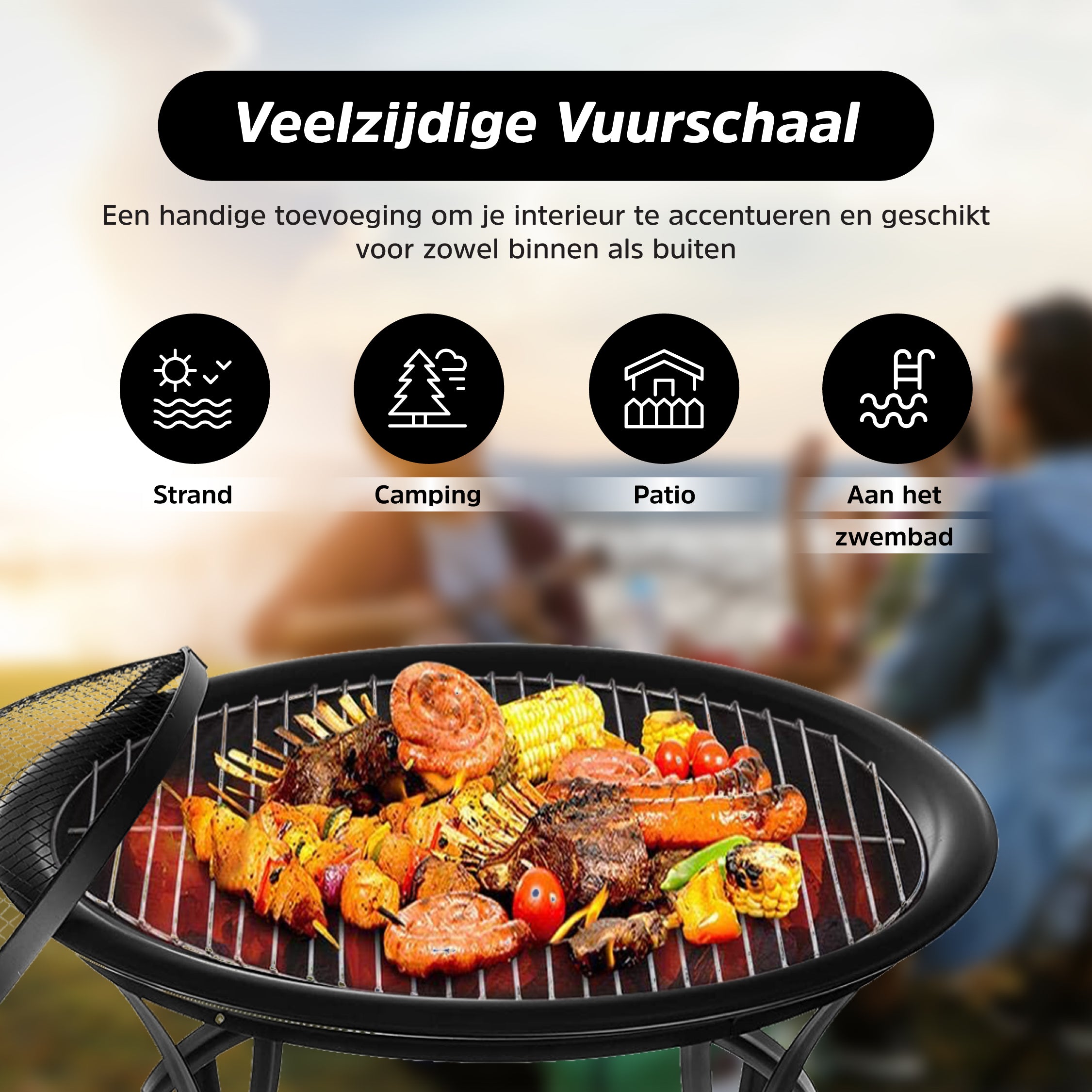 Veelzijdige Vuurschaal

Een handige toevoeging om je interieur te accentueren en geschikt voor zowel binnen als buiten

Strand

Camping

Patio

Aan het zwembad