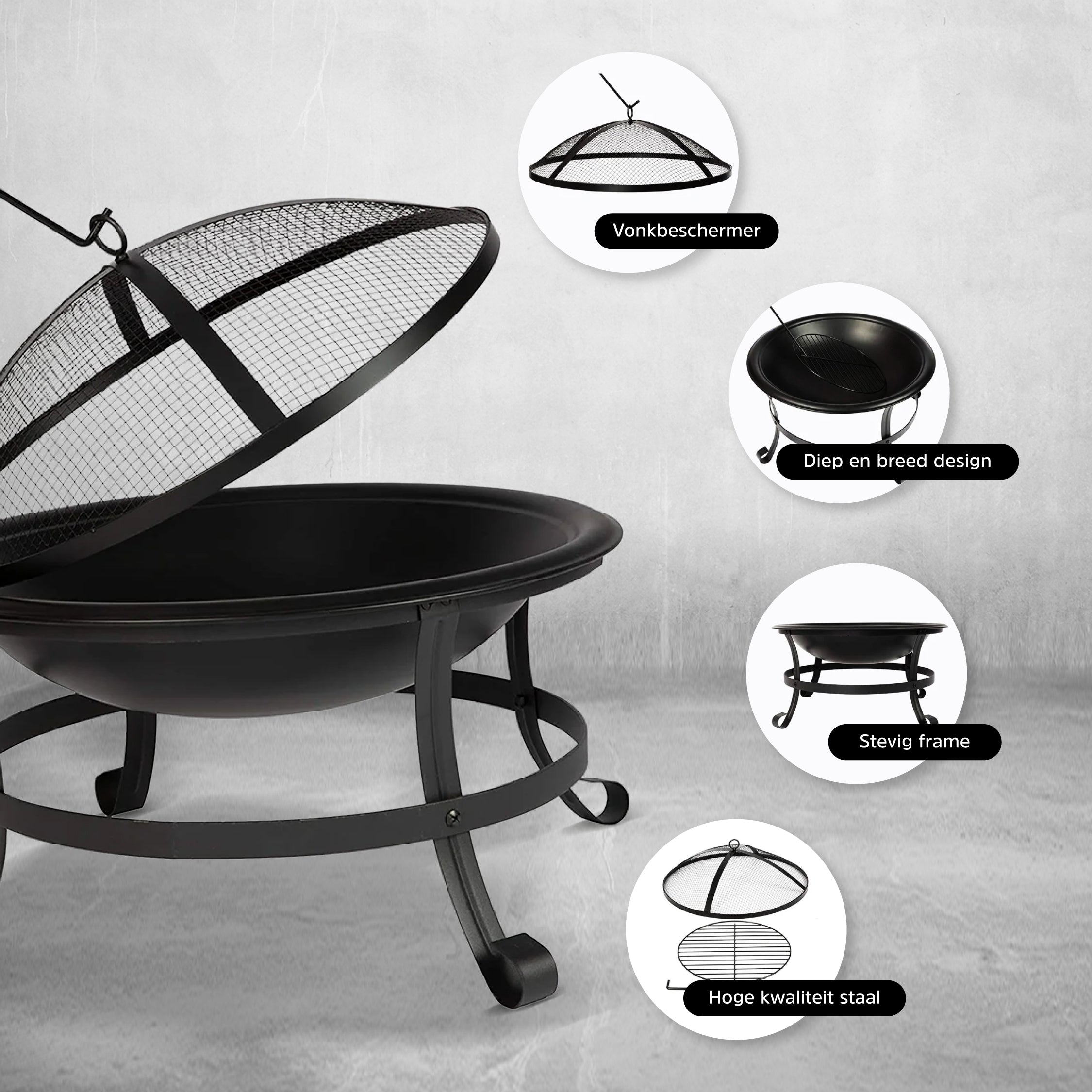 Vonkbeschermer

Diep en breed design

Stevig frame

Hoge kwaliteit staal