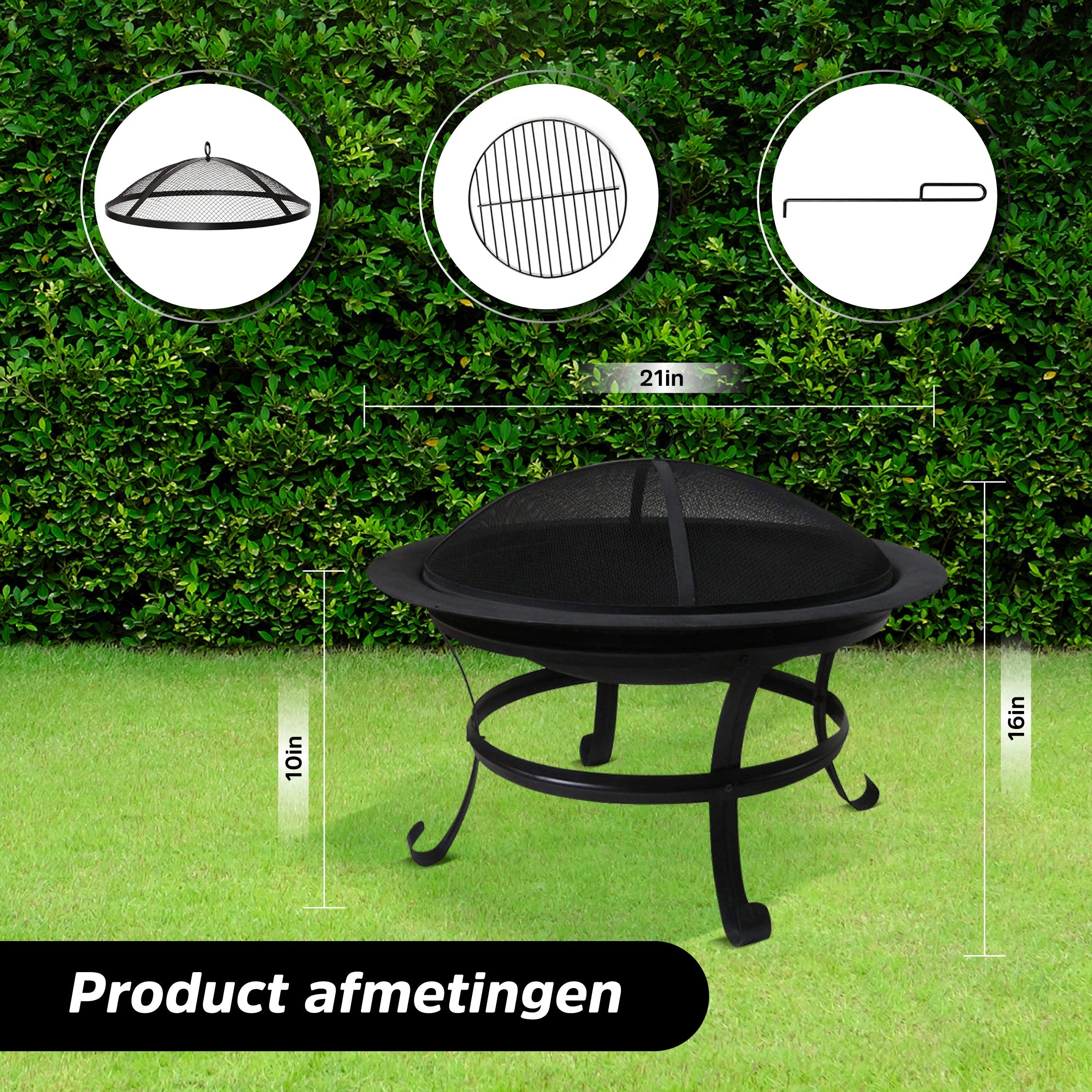 21in

10in

16in

Product afmetingen