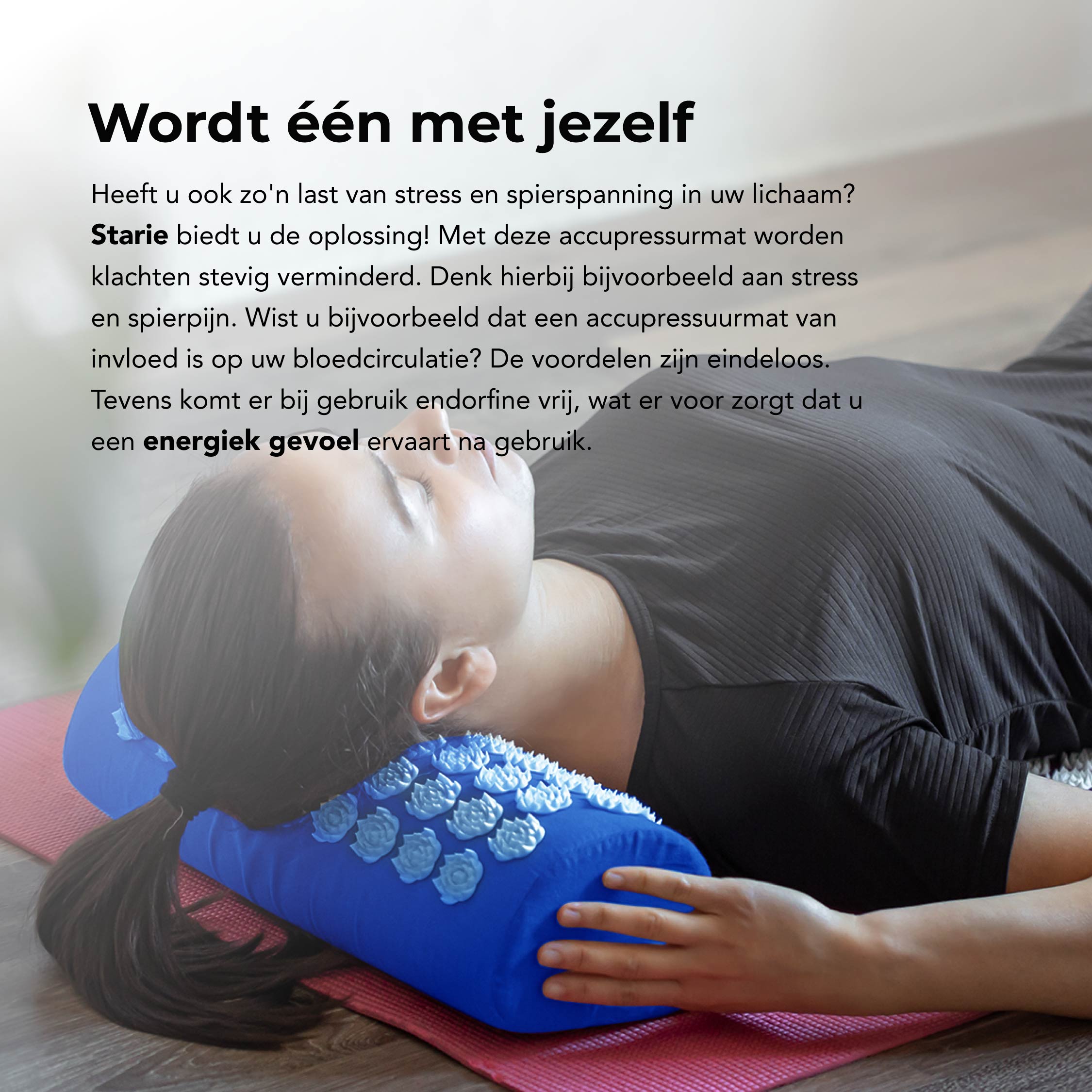 Wordt één met jezelf

Heeft u ook zo'n last van stress en spierspanning in uw lichaam? Starie biedt u de oplossing! Met deze accupressurmat worden klachten stevig verminderd. Denk hierbij bijvoorbeeld aan stress en spierpijn. Wist u bijvoorbeeld dat een accupressuurmat van invloed is op uw bloedcirculatie? De voordelen zijn eindeloos. Tevens komt er bij gebruik endorfine vrij, wat er voor zorgt dat u een energiek gevoel ervaart na gebruik.