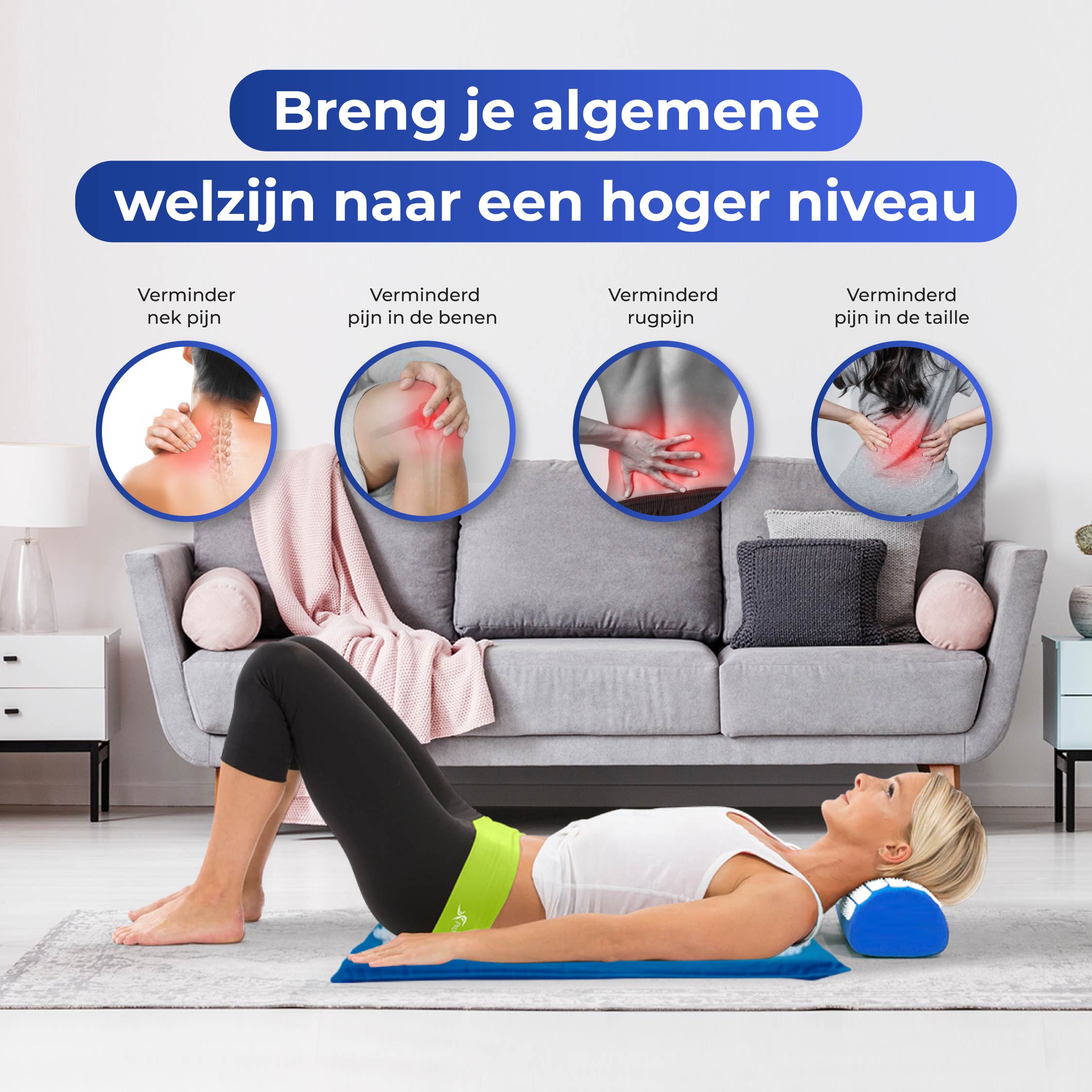 Breng je algemene welzijn naar een hoger niveau

Verminder nek pijn

Verminderd pijn in de benen

Verminderd rugpijn

Verminderd pijn in de taille