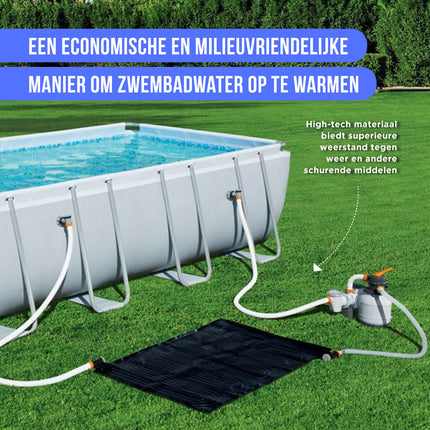 EEN ECONOMISCHE EN MILIEUVRIENDELIJKE
MANIER OM ZWEMBADWATER OP TE WARMEN

High-tech materiaal biedt superieure weerstand tegen weer en andere schurende middelen