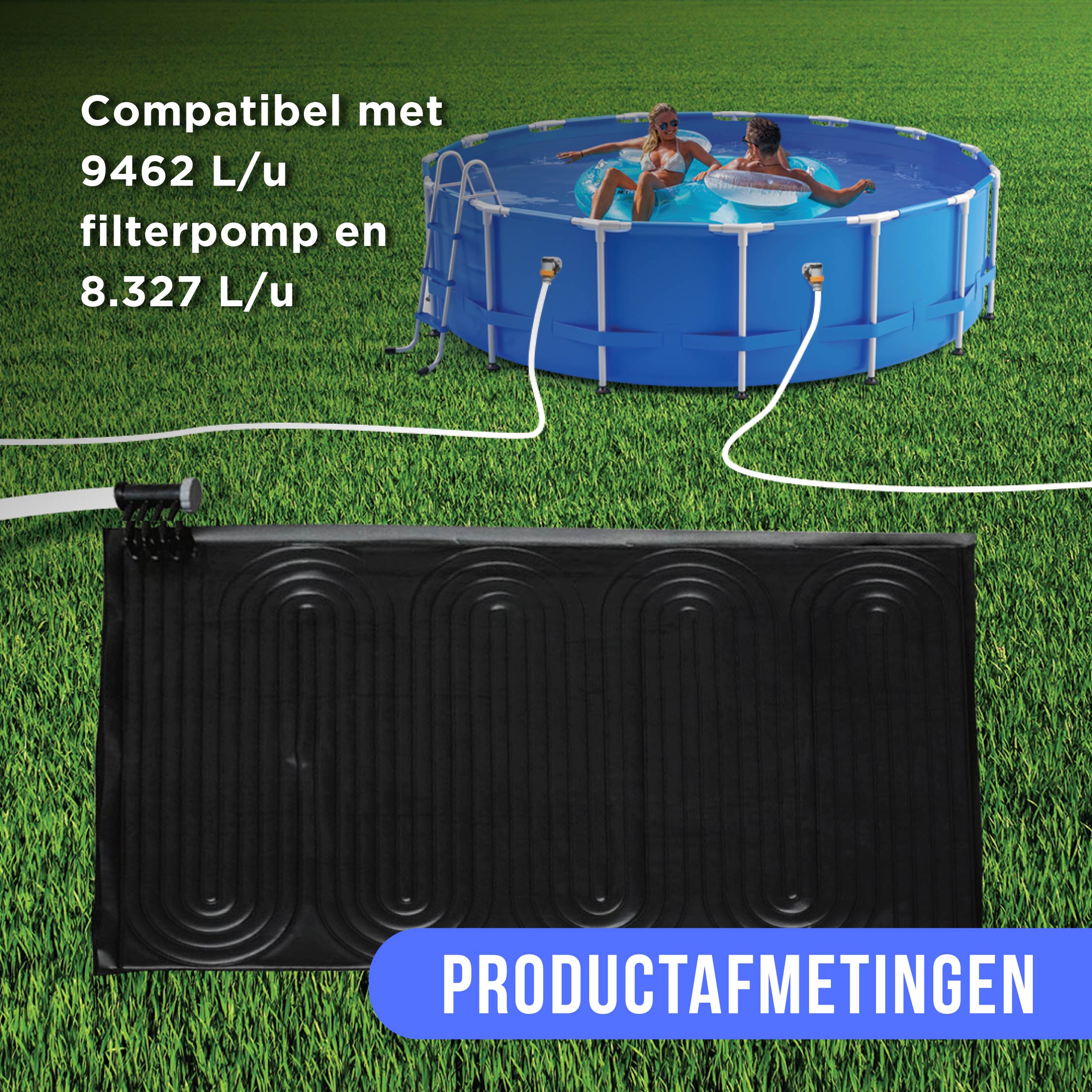 Compatibel met 9462 L/u filterpomp en 8.327 L/u

PRODUCTAFMETINGEN