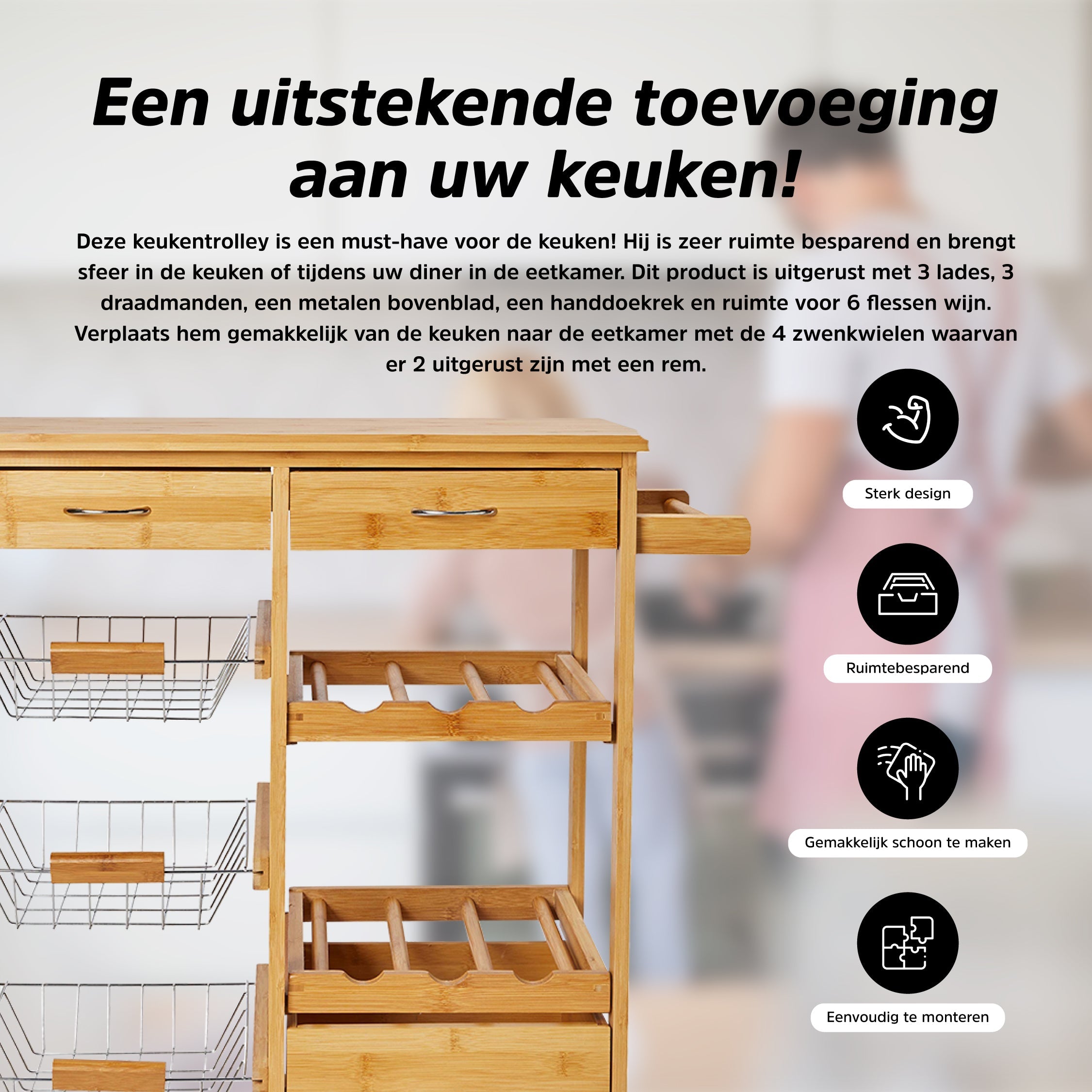 Een uitstekende toevoeging aan uw keuken!

Deze keukentrolley is een must-have voor de keuken! Hij is zeer ruimte besparend en brengt sfeer in de keuken of tijdens uw diner in de eetkamer. Dit product is uitgerust met 3 lades, 3 draadmanden, een metalen bovenblad, een handdoekrek en ruimte voor 6 flessen wijn. Verplaats hem gemakkelijk van de keuken naar de eetkamer met de 4 zwenkwielen waarvan er 2 uitgerust zijn met een rem.

Sterk design

Ruimtebesparend

Gemakkelijk schoon te maken

Eenvoudig te monteren