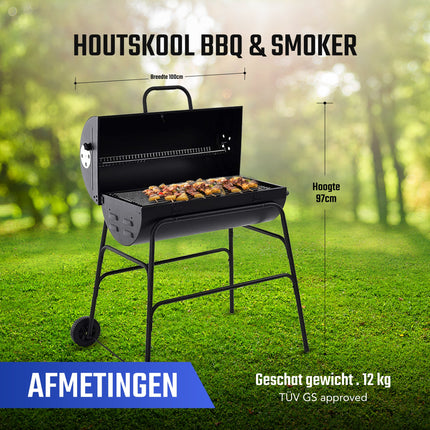 HOUTSKOOL BBQ & SMOKER

Breedte 100cm

Hoogte 97cm

AFMETINGEN

Geschat gewicht . 12 kg
TÜV GS approved