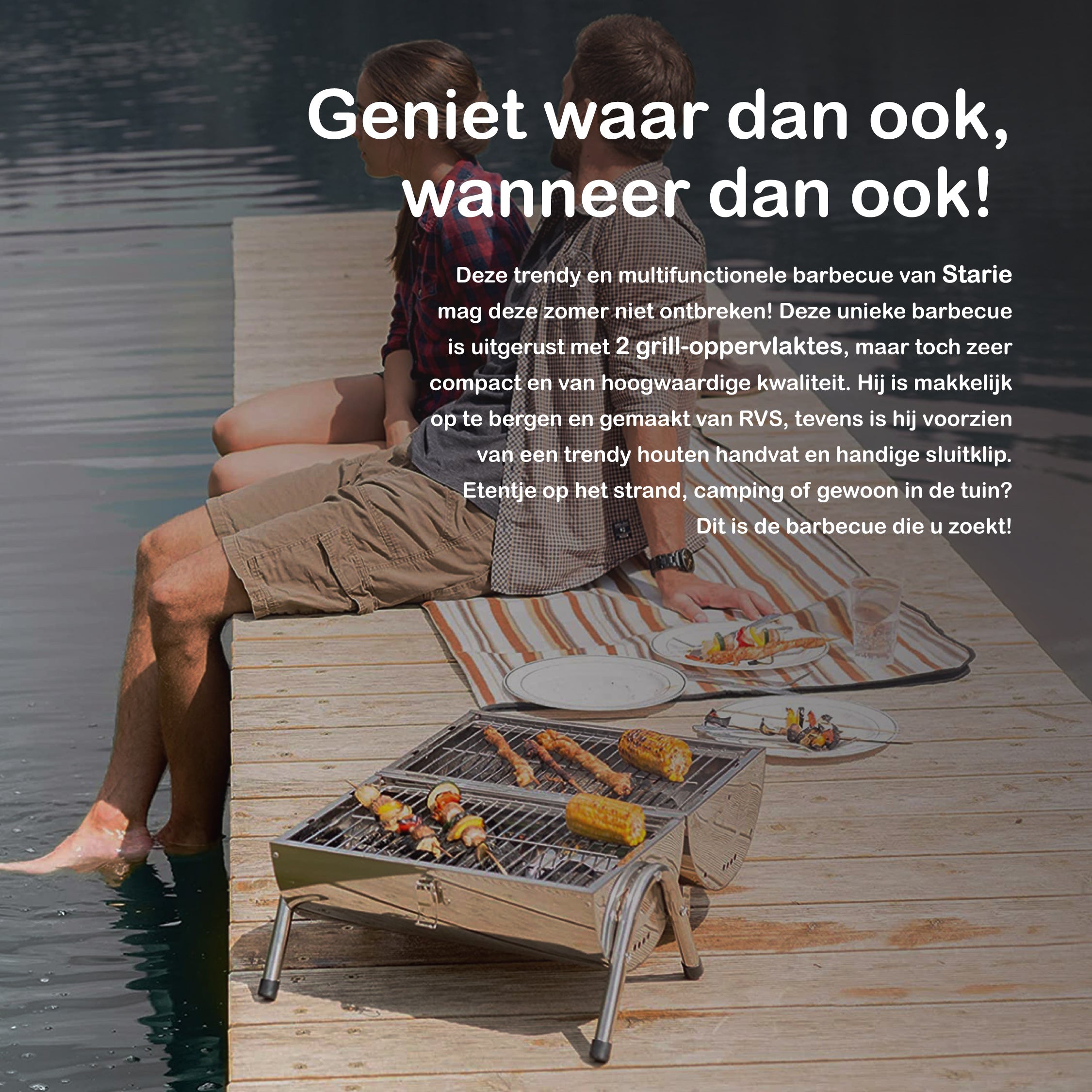 Geniet waar dan ook, wanneer dan ook!

Deze trendy en multifunctionele barbecue van Starie mag deze zomer niet ontbreken! Deze unieke barbecue is uitgerust met 2 grill-oppervlaktes, maar toch zeer compact en van hoogwaardige kwaliteit. Hij is makkelijk op te bergen en gemaakt van RVS, tevens is hij voorzien van een trendy houten handvat en handige sluitklip. Etentje op het strand, camping of gewoon in de tuin? Dit is de barbecue die u zoekt!