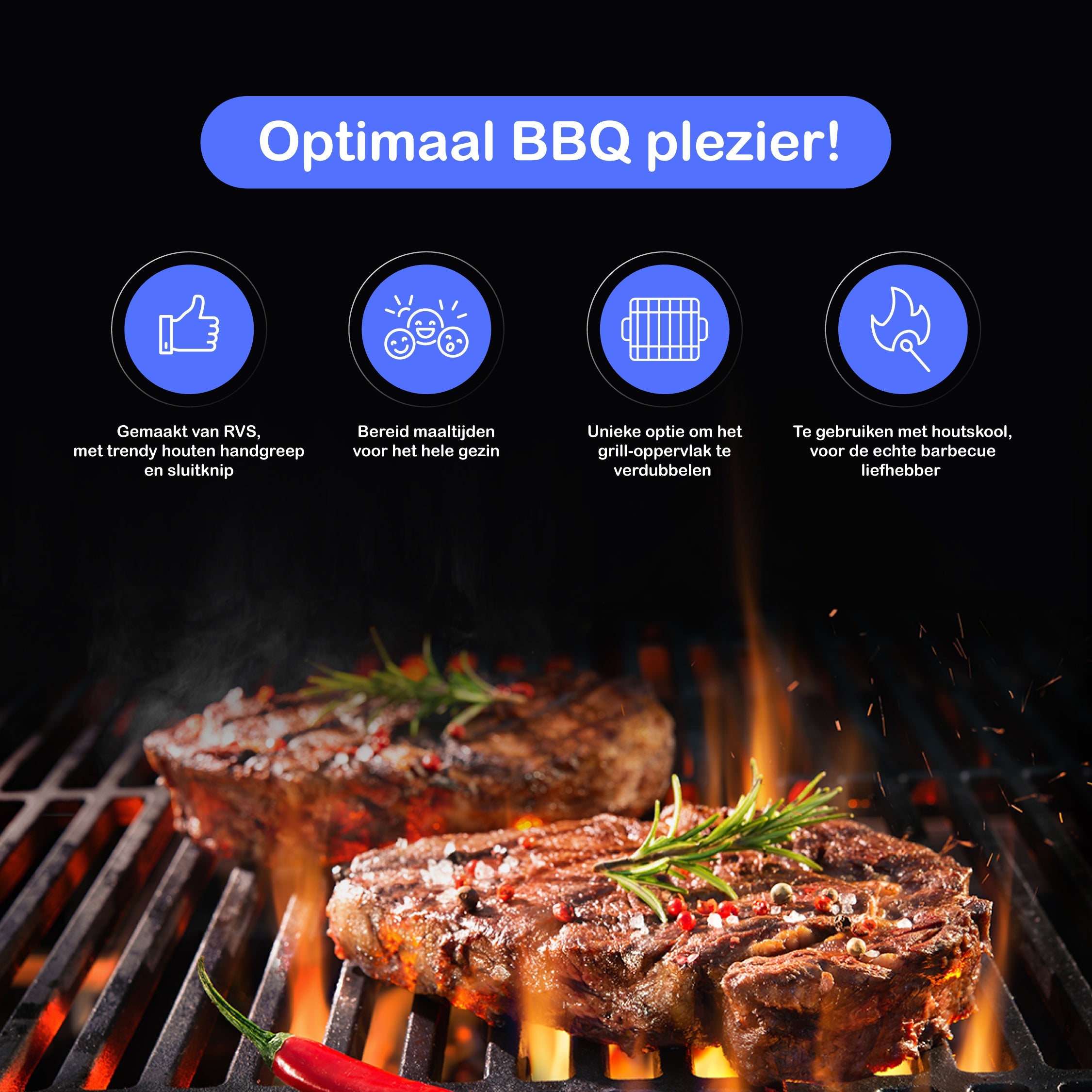 Optimaal BBQ plezier!

Gemaakt van RVS, met trendy houten handgreep en sluitknip

Bereid maaltijden voor het hele gezin

Unieke optie om het grill-oppervlak te verdubbelen

Te gebruiken met houtskool, voor de echte barbecue liefhebber