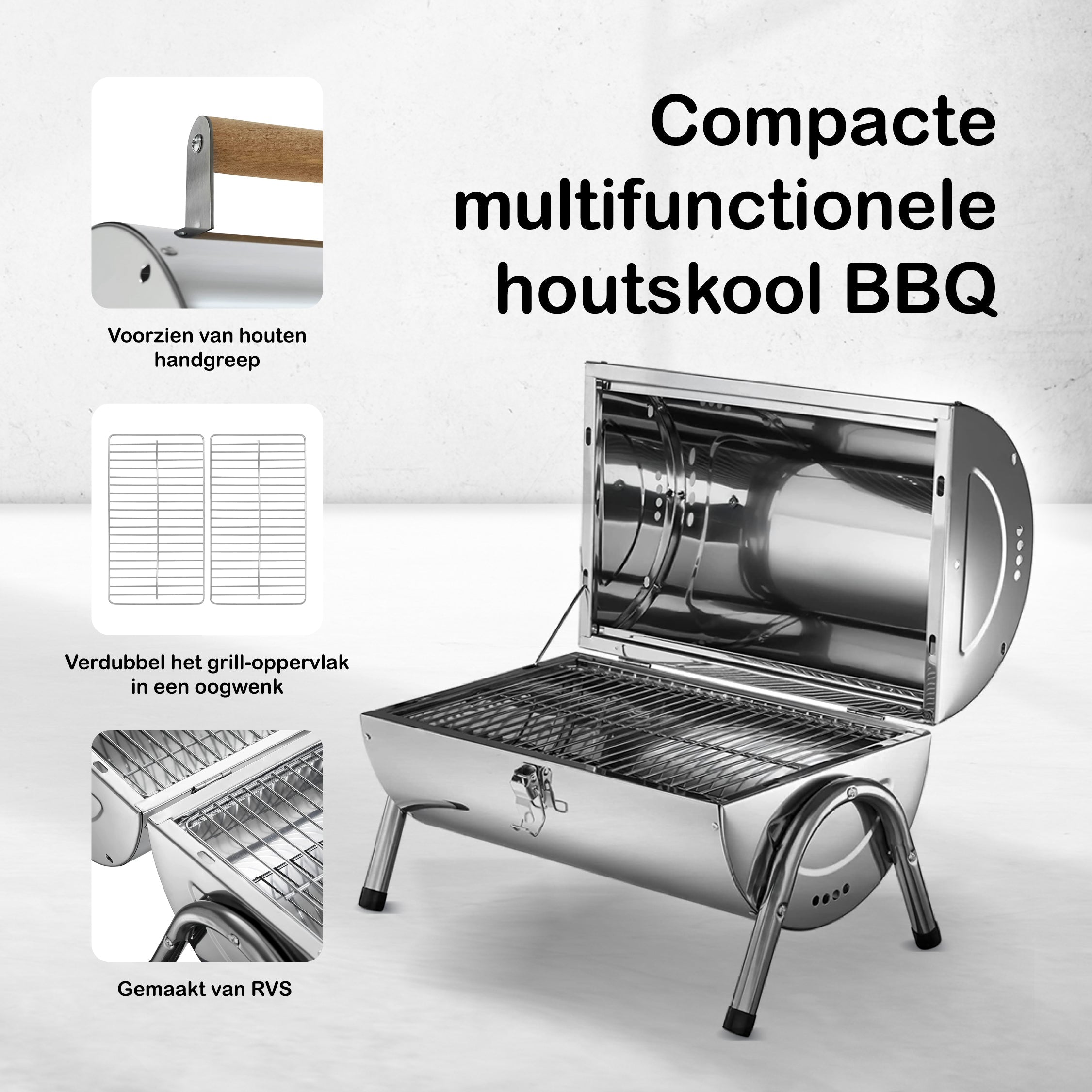 Compacte multifunctionele houtskool BBQ

Voorzien van houten handgreep

Verdubbel het grill-oppervlak in een oogwenk

Gemaakt van RVS