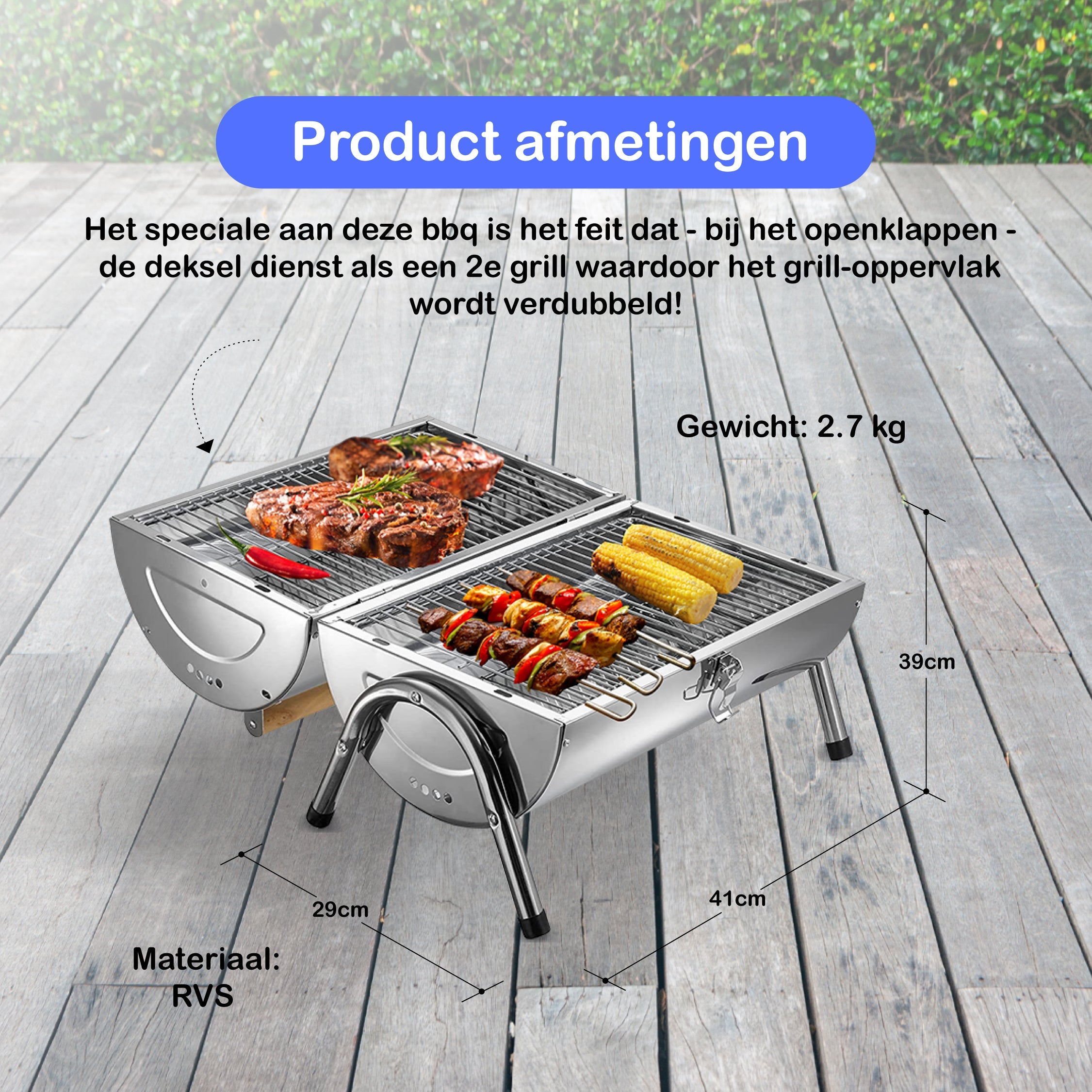 Product afmetingen

Het speciale aan deze bbq is het feit dat - bij het openklappen - de deksel dienst als een 2e grill waardoor het grill-oppervlak wordt verdubbeld!

Gewicht: 2.7 kg

39cm

29cm

41cm

Materiaal: RVS