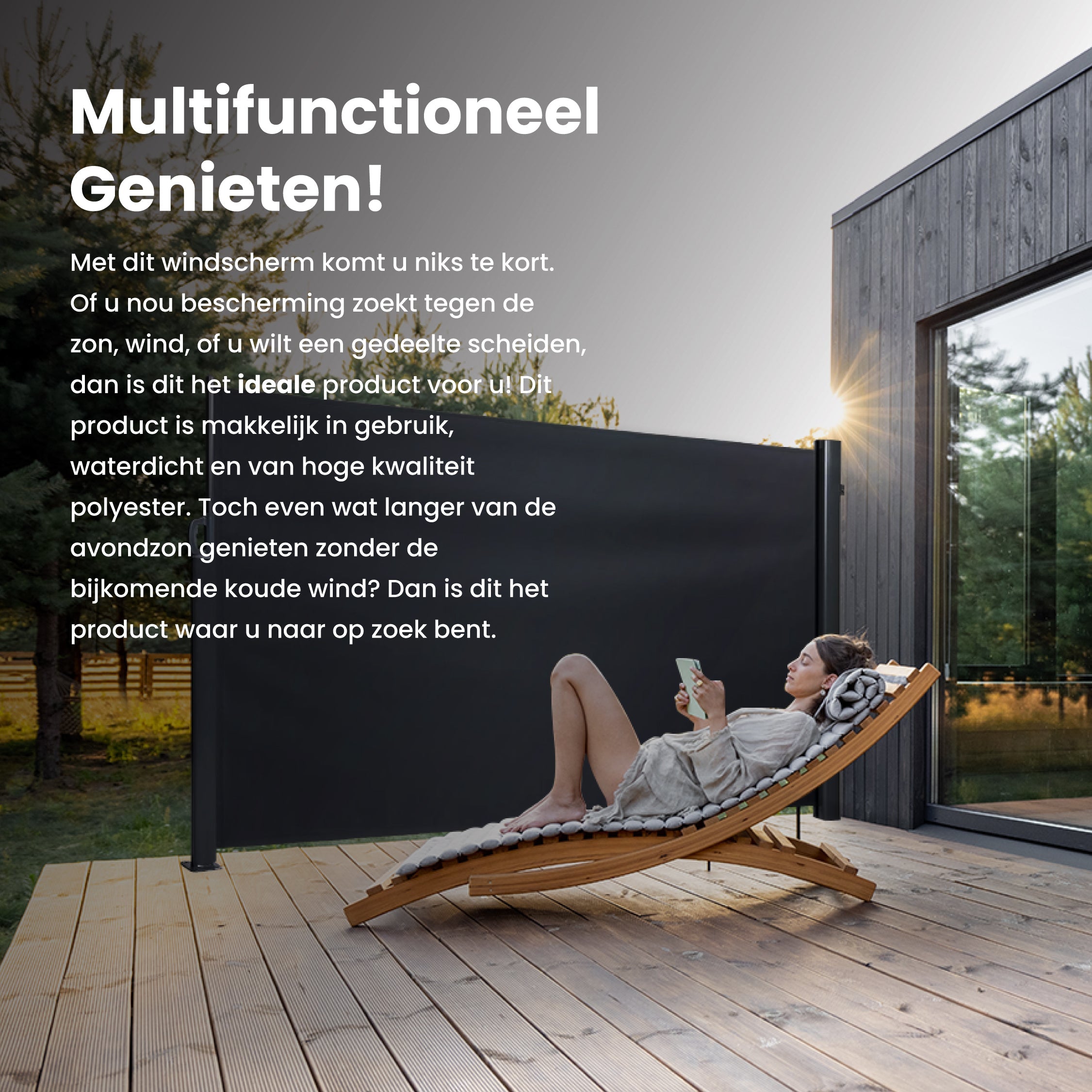 Multifunctioneel Genieten!

Met dit windscherm komt u niks te kort. Of u nou bescherming zoekt tegen de zon, wind, of u wilt een gedeelte scheiden, dan is dit het ideale product voor u! Dit product is makkelijk in gebruik, waterdicht en van hoge kwaliteit polyester. Toch even wat langer van de avondzon genieten zonder de bijkomende koude wind? Dan is dit het product waar u naar op zoek bent.