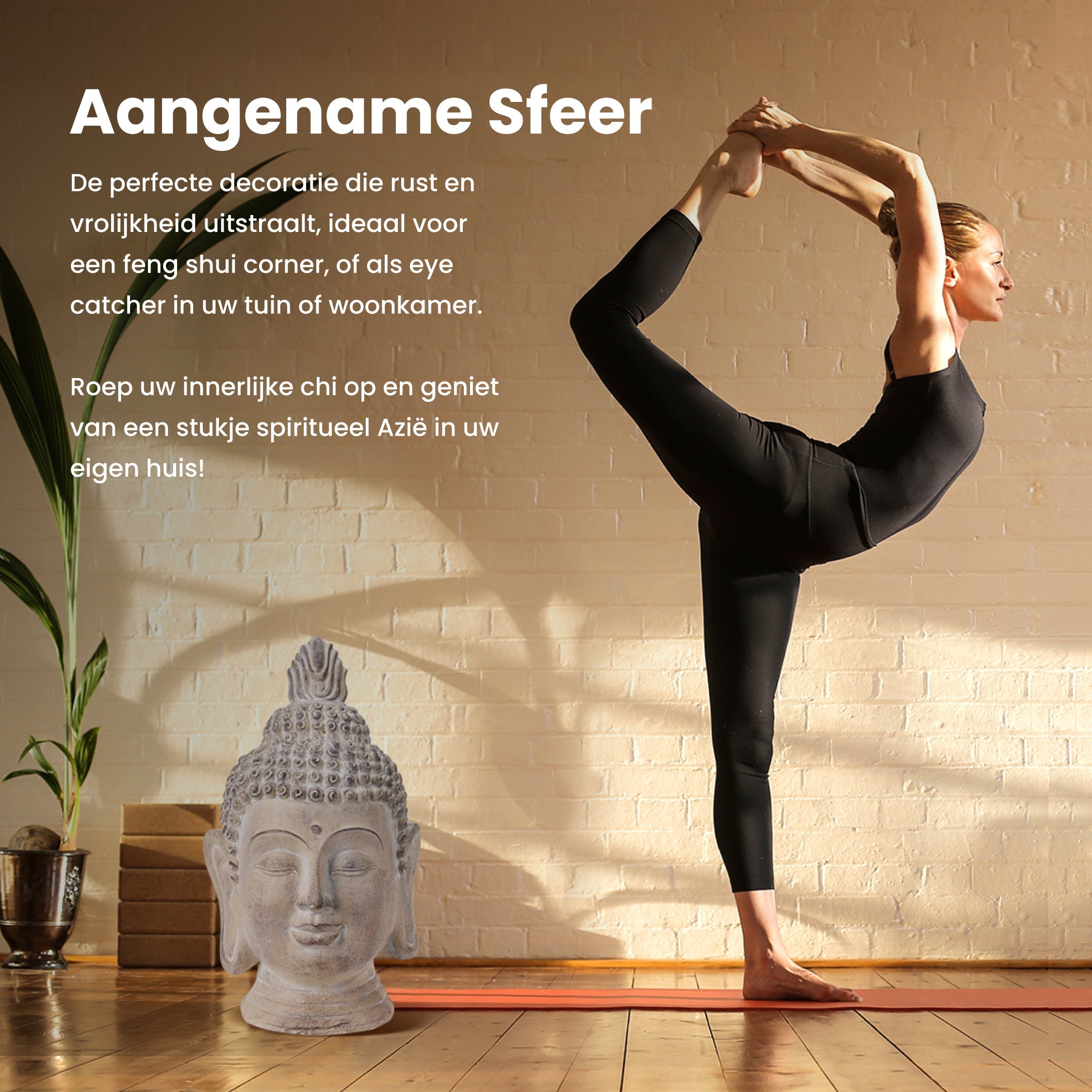 Aangename Sfeer

De perfecte decoratie die rust en vrolijkheid uitstraalt, ideaal voor een feng shui corner, of als eye catcher in uw tuin of woonkamer.

Roep uw innerlijke chi op en geniet van een stukje spiritueel Azië in uw eigen huis!