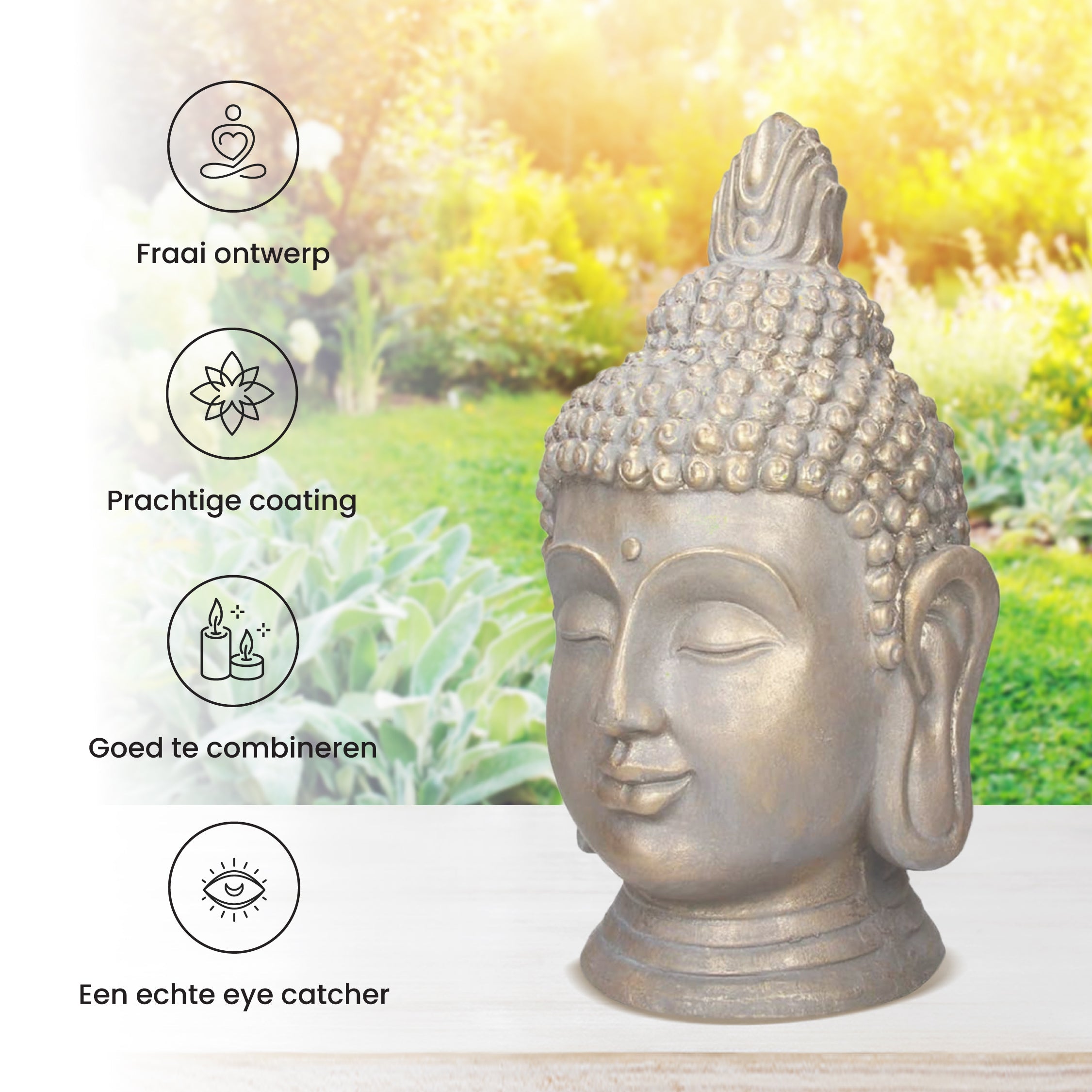 Fraai ontwerp

Prachtige coating

Goed te combineren

Een echte eye catcher