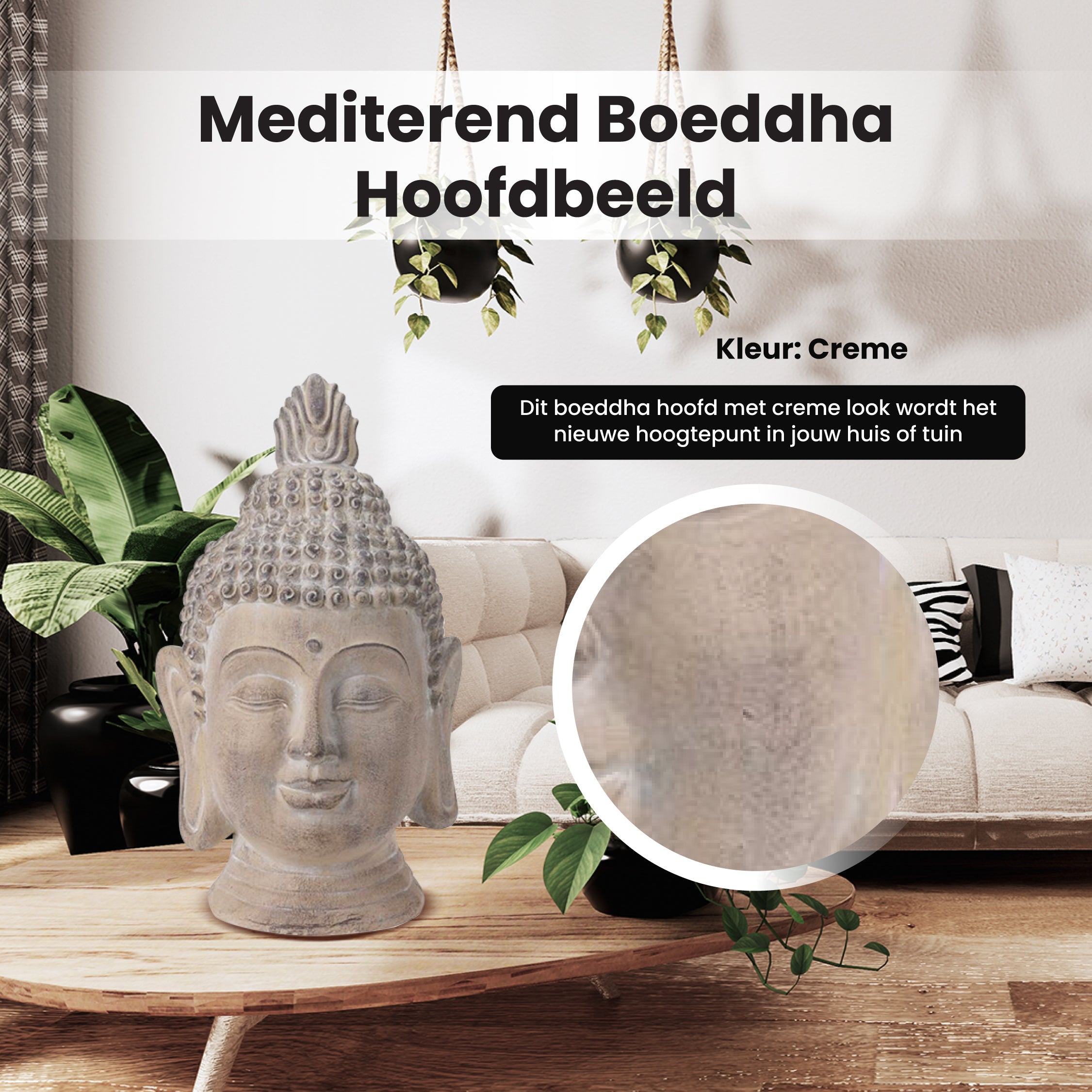 Mediterend Boeddha Hoofdbeeld

Kleur: Creme

Dit boeddha hoofd met creme look wordt het nieuwe hoogtepunt in jouw huis of tuin