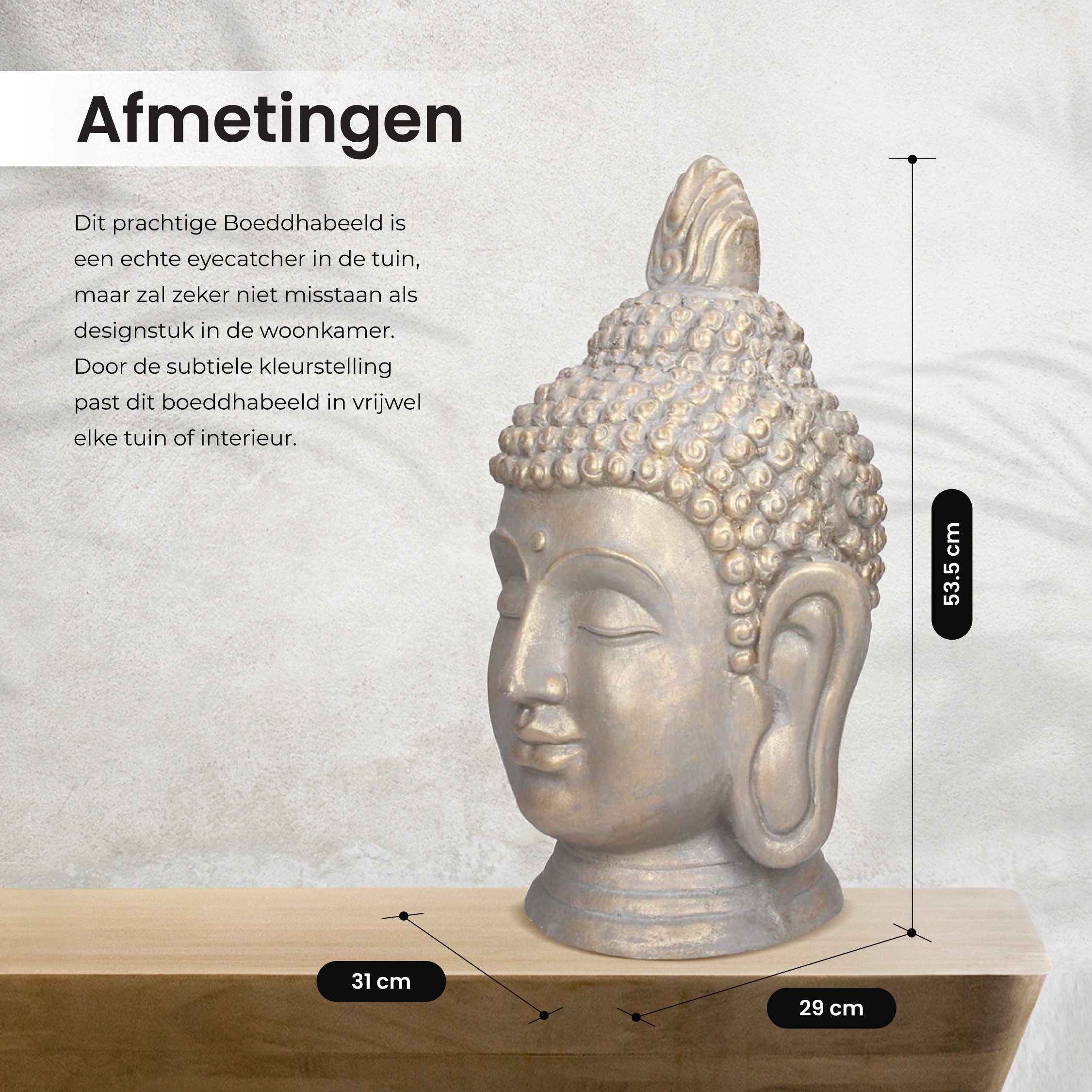 Afmetingen

Dit prachtige Boeddhabeeld is een echte eyecatcher in de tuin, maar zal zeker niet misstaan als designstuk in de woonkamer. Door de subtiele kleurstelling past dit boeddhabeeld in vrijwel elke tuin of interieur.

53.5 cm

31 cm

29 cm