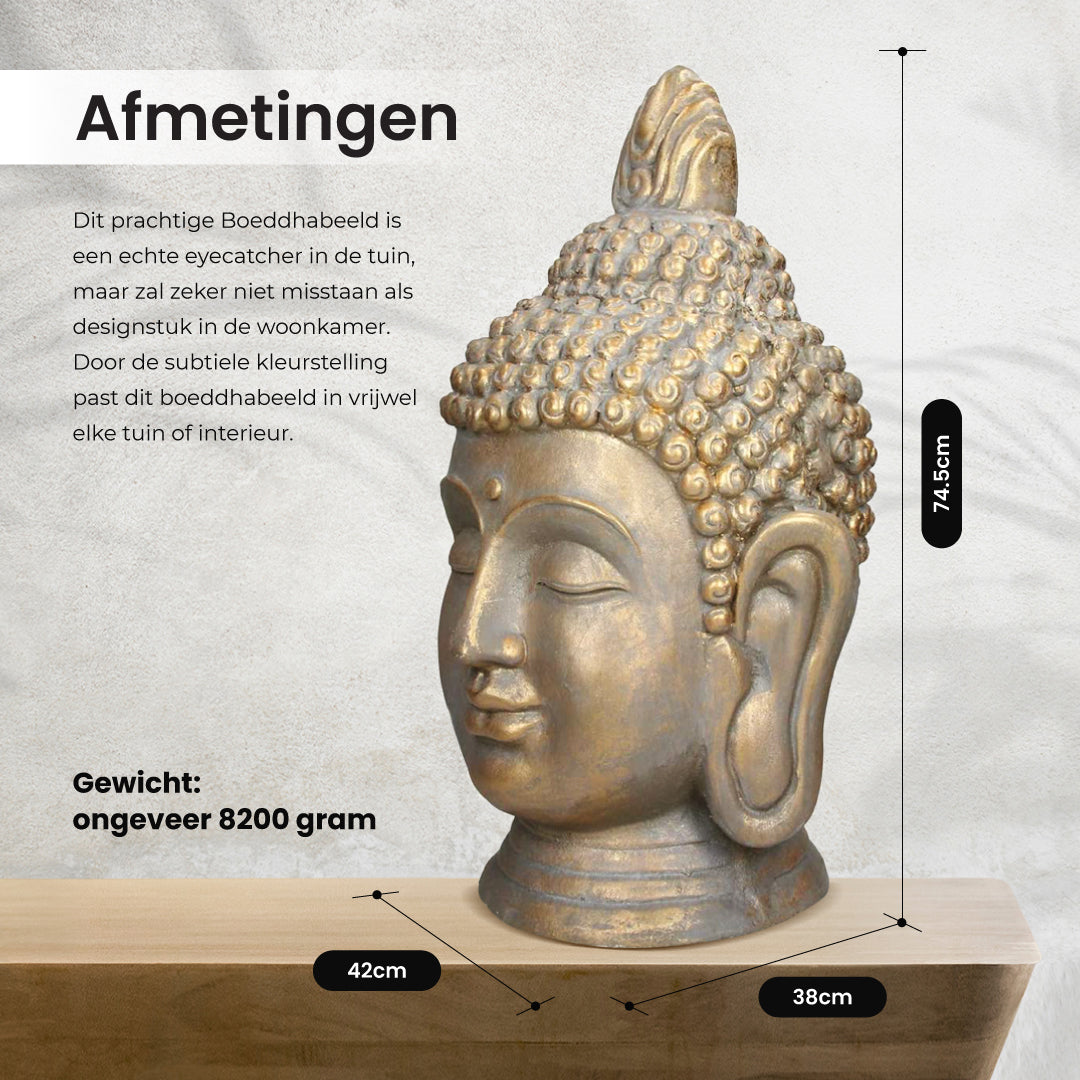 Afmetingen

Dit prachtige Boeddhabeeld is een echte eyecatcher in de tuin, maar zal zeker niet misstaan als designstuk in de woonkamer. Door de subtiele kleurstelling past dit boeddhabeeld in vrijwel elke tuin of interieur.

74.5cm

Gewicht:
ongeveer 8200 gram

42cm

38cm