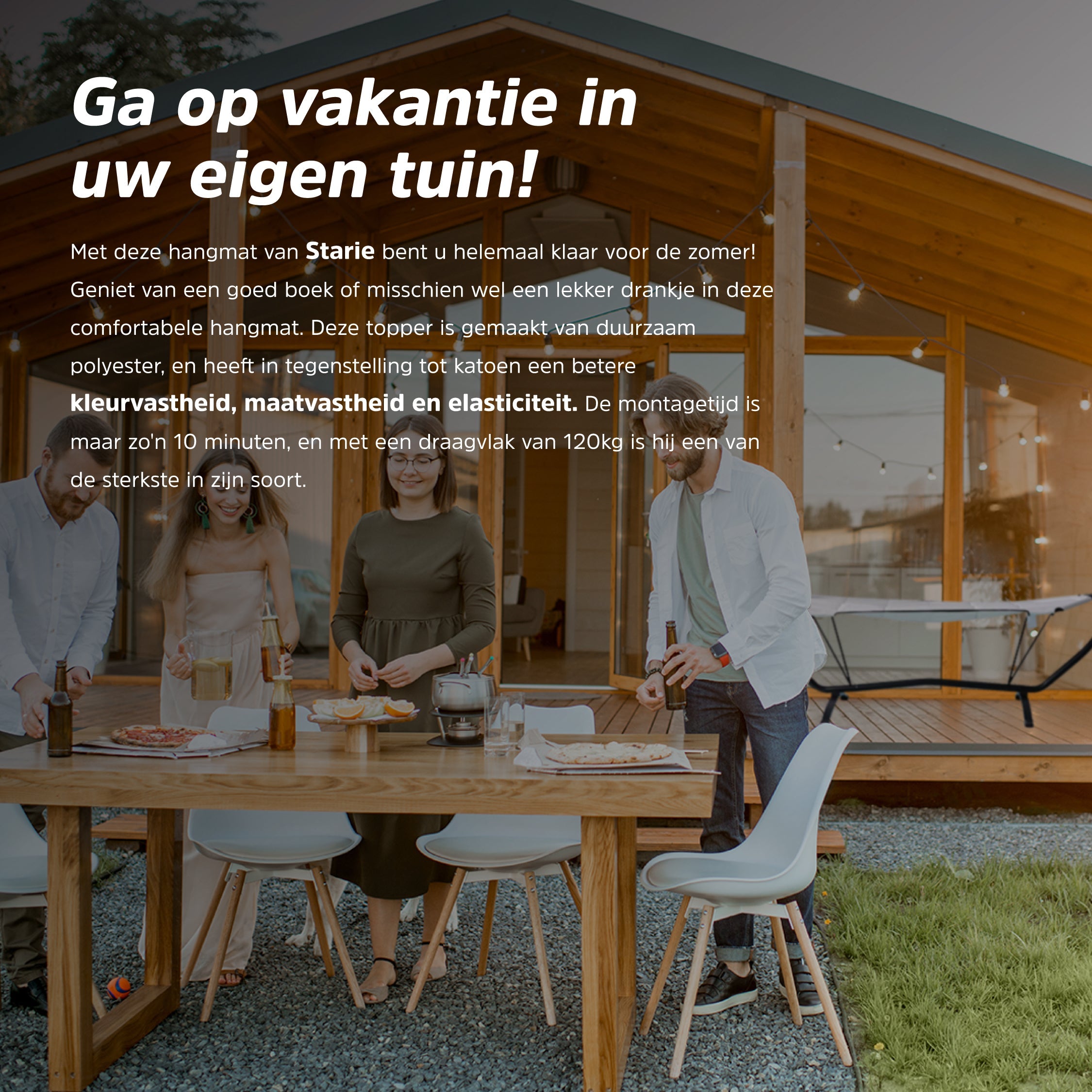 Ga op vakantie in uw eigen tuin!

Met deze hangmat van Starie bent u helemaal klaar voor de zomer! Geniet van een goed boek of misschien wel een lekker drankje in deze comfortabele hangmat. Deze topper is gemaakt van duurzaam polyester, en heeft in tegenstelling tot katoen een betere kleurvastheid, maatvastheid en elasticiteit. De montagetijd is maar zo'n 10 minuten, en met een draagvlak van 120kg is hij een van de sterkste in zijn soort.