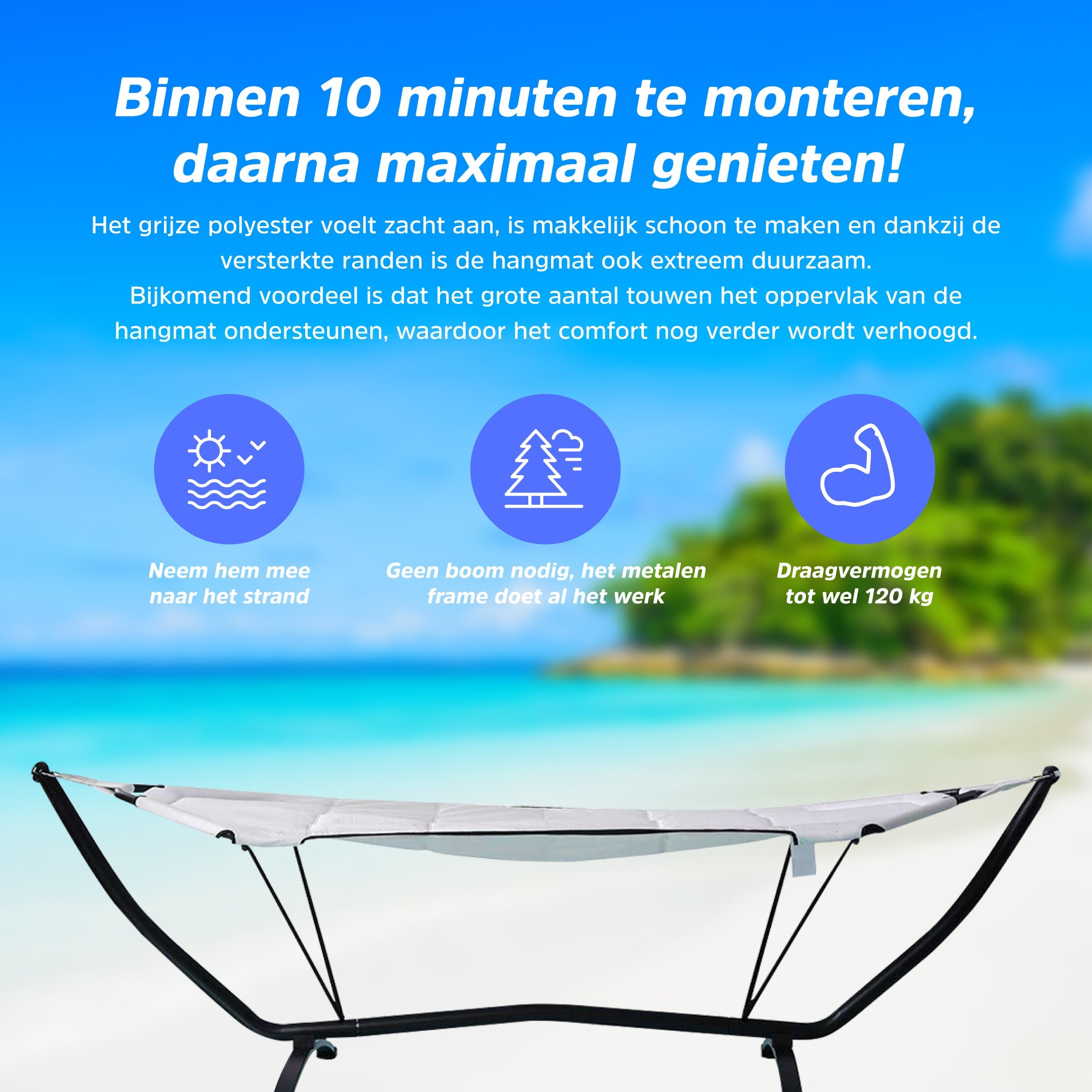 Binnen 10 minuten te monteren, daarna maximaal genieten!

Het grijze polyester voelt zacht aan, is makkelijk schoon te maken en dankzij de versterkte randen is de hangmat ook extreem duurzaam.
Bijkomend voordeel is dat het grote aantal touwen het oppervlak van de hangmat ondersteunen, waardoor het comfort nog verder wordt verhoogd.

Neem hem mee naar het strand

Geen boom nodig, het metalen frame doet al het werk

Draagvermogen tot wel 120 kg