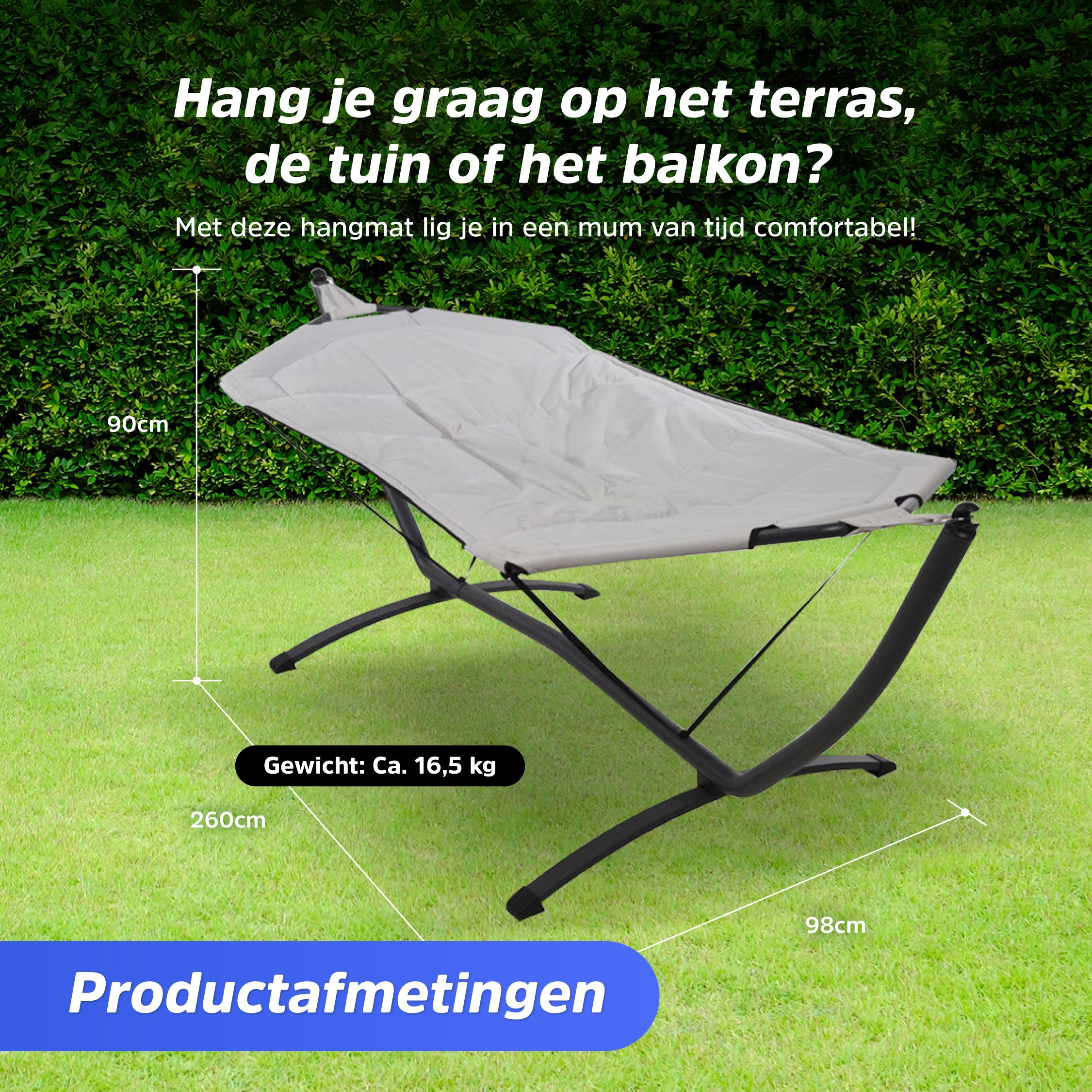 Hang je graag op het terras, de tuin of het balkon?

Met deze hangmat lig je in een mum van tijd comfortabel!

90cm

Gewicht: Ca. 16,5 kg

260cm

98cm

Productafmetingen