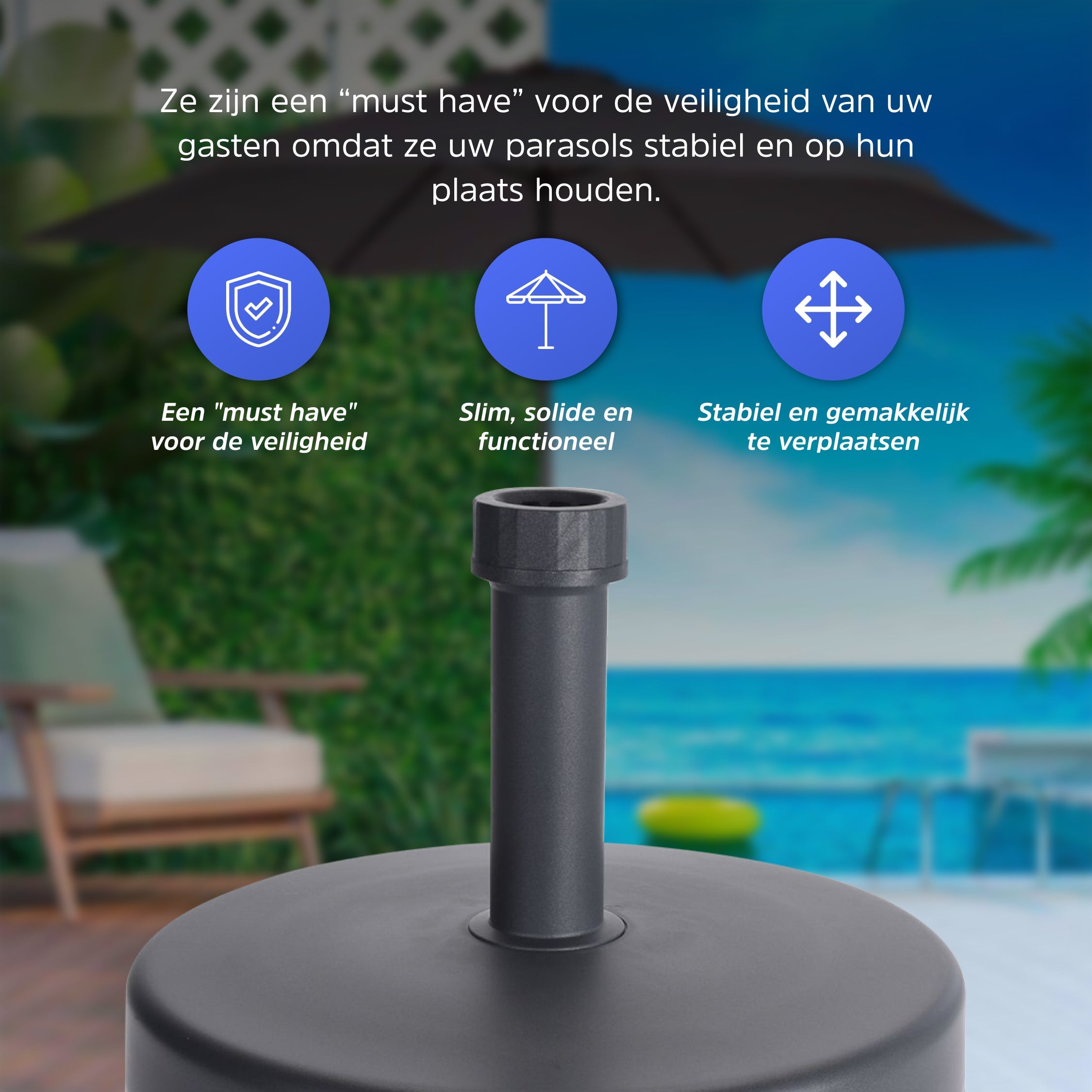 Ze zijn een “must have” voor de veiligheid van uw gasten omdat ze uw parasols stabiel en op hun plaats houden.

Een "must have" voor de veiligheid

Slim, solide en functioneel

Stabiel en gemakkelijk te verplaatsen