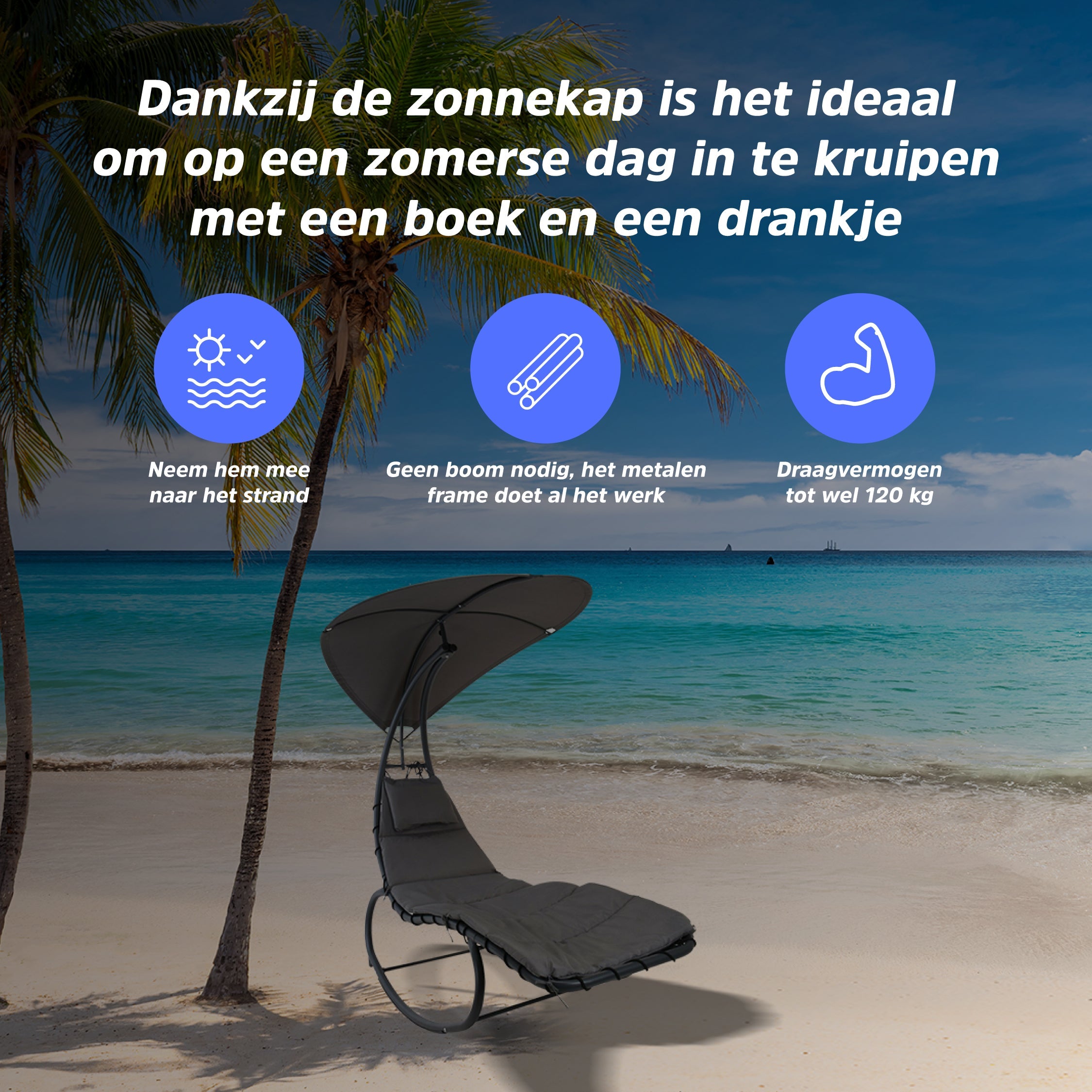 Dankzij de zonnekap is het ideaal om op een zomerse dag in te kruipen met een boek en een drankje

Neem hem mee naar het strand

Geen boom nodig, het metalen frame doet al het werk

Draagvermogen tot wel 120 kg