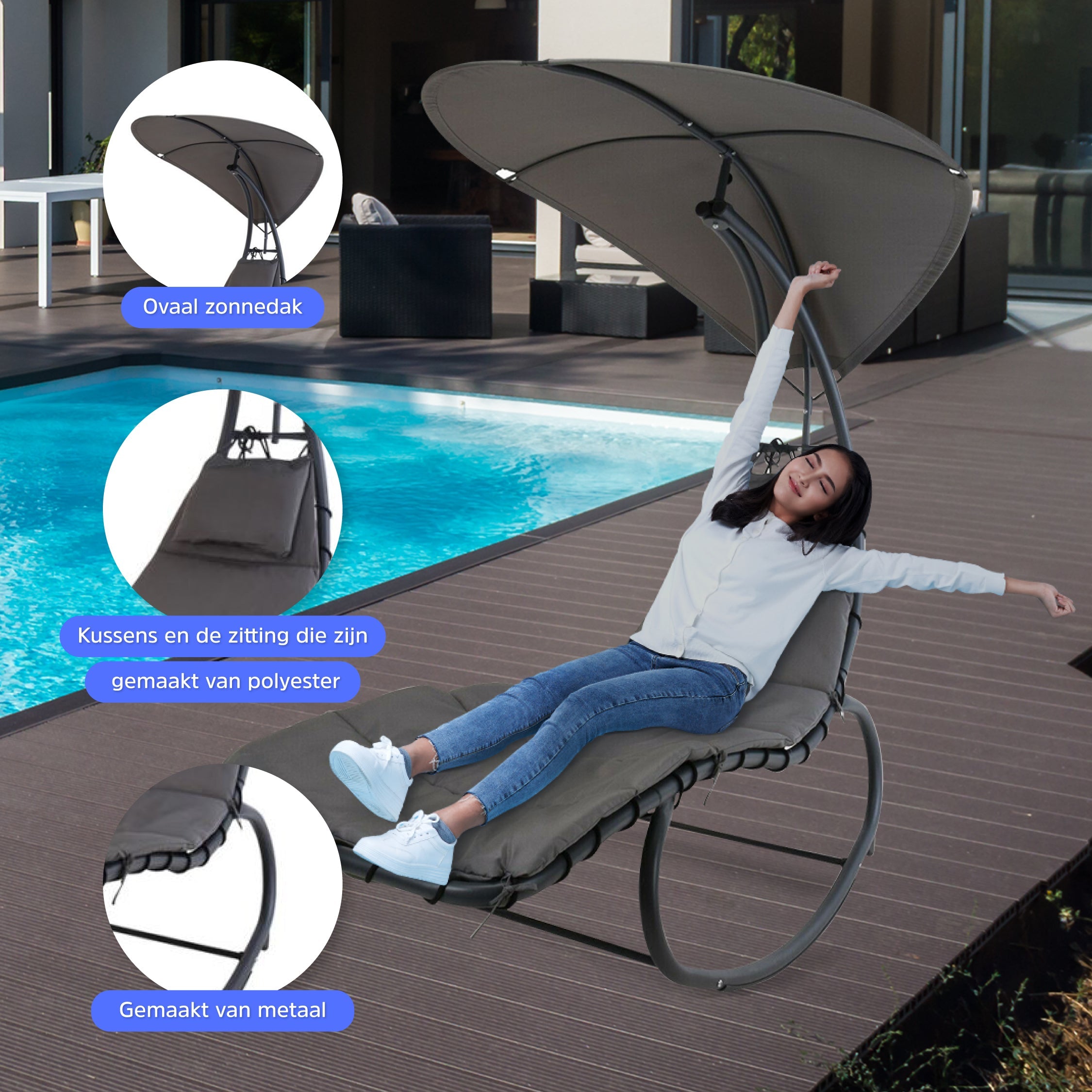 Ovaal zonnedak

Kussens en de zitting die zijn gemaakt van polyester

Gemaakt van metaal