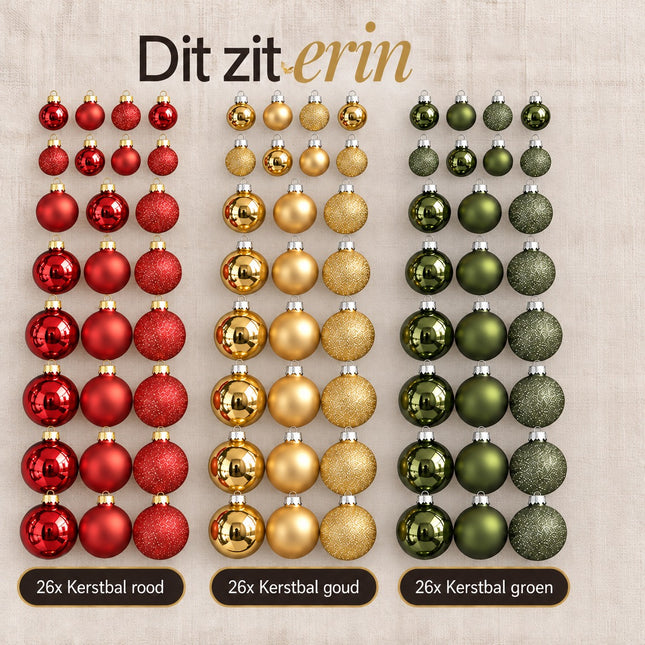 Dit zit erin

26x Kerstbal rood

26x Kerstbal goud

26x Kerstbal groen