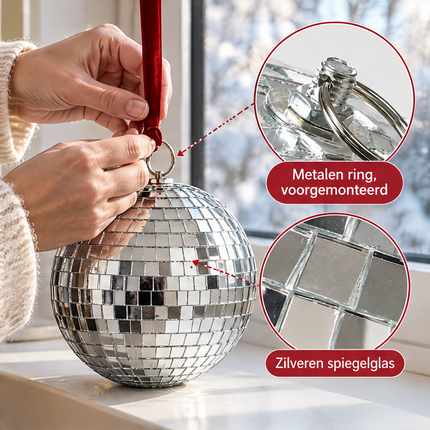 Metalen ring,
voorgemonteerd

Zilveren spiegelglas