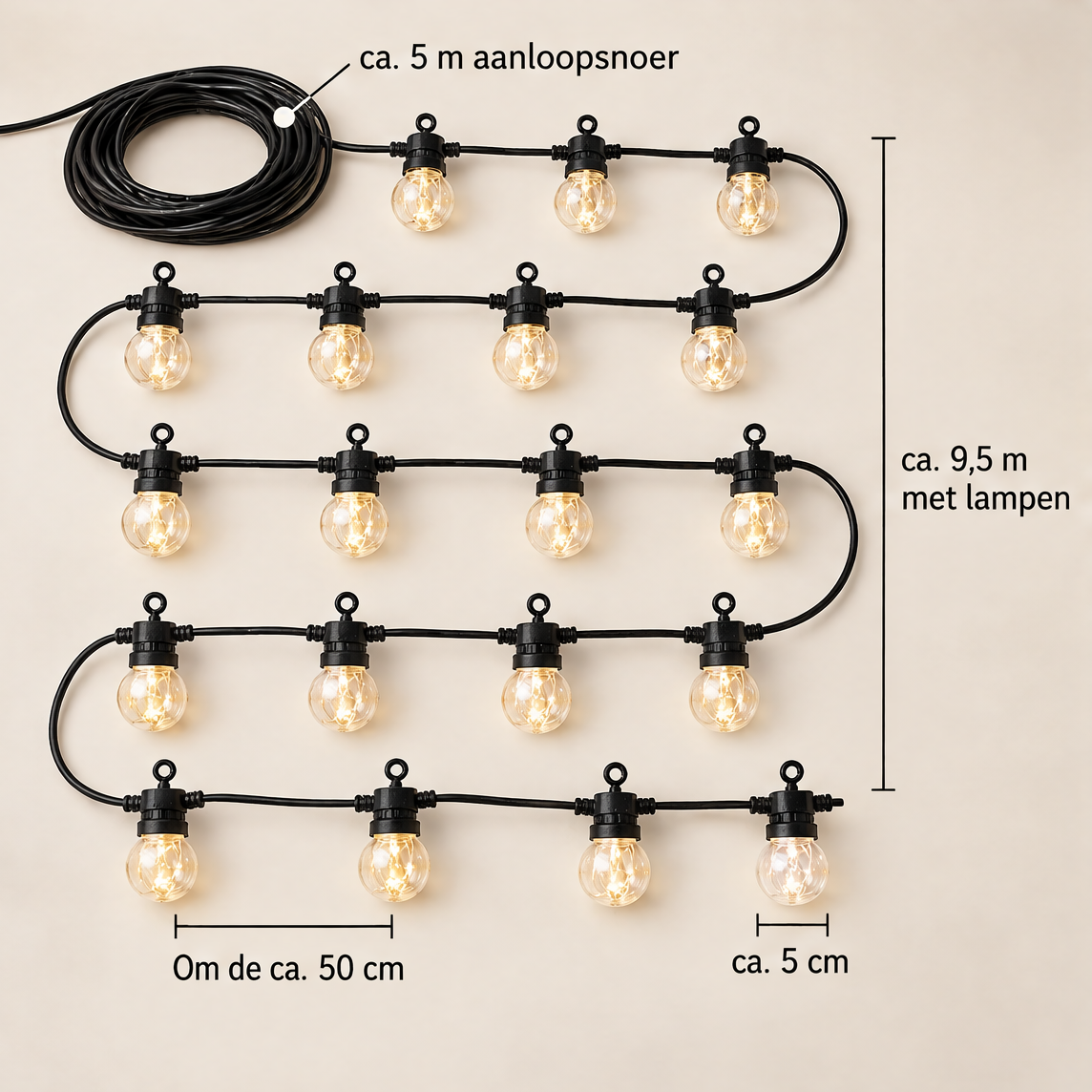 ca. 5 m aanloopsnoer

ca. 9,5 m
met lampen

Om de ca. 50 cm

ca. 5 cm