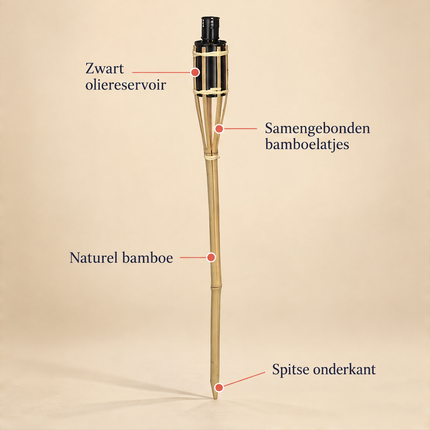 Zwart
oliereservoir

Samengebonden
bamboelatjes

Naturel bamboe

Spitse onderkant