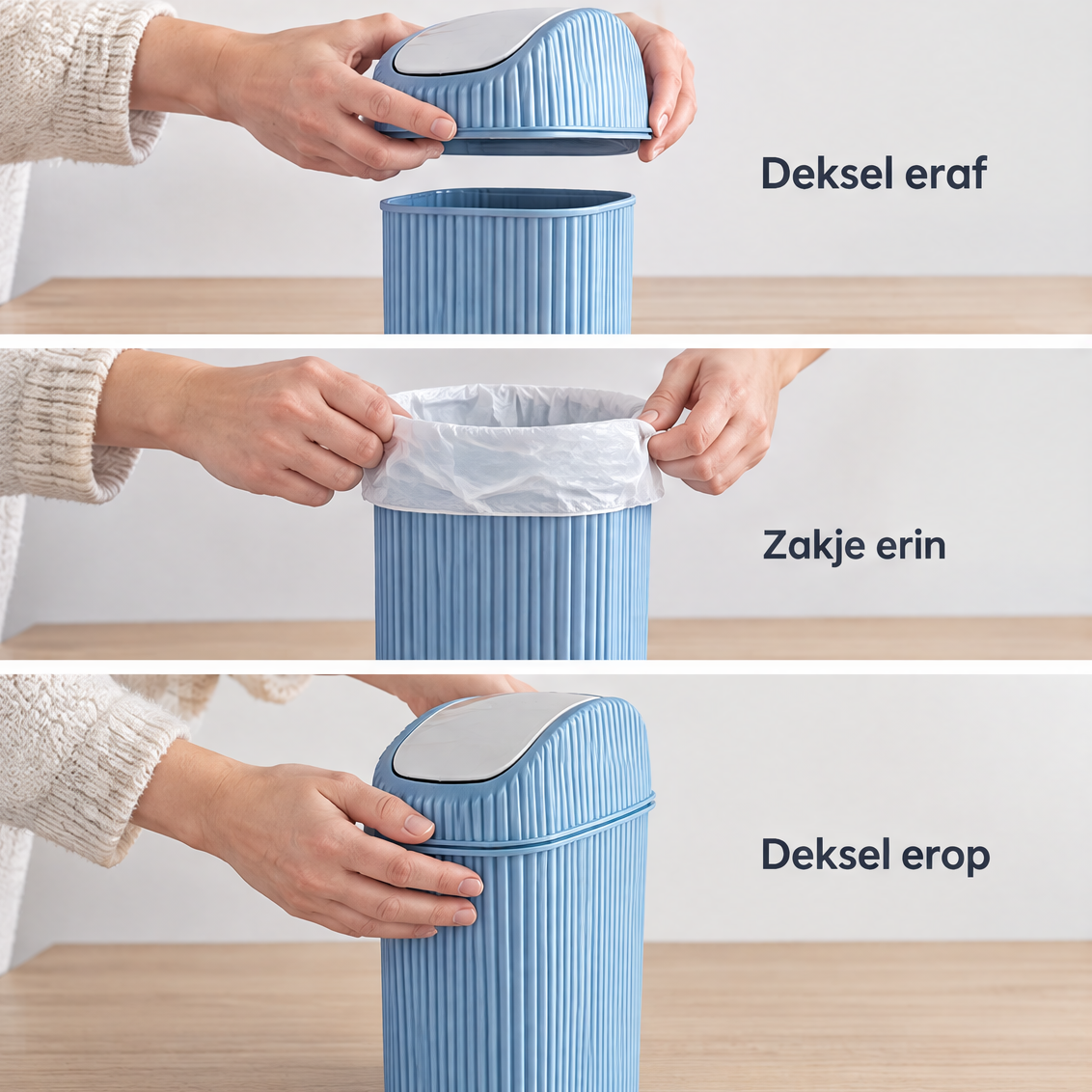 Deksel eraf

Zakje erin

Deksel erop