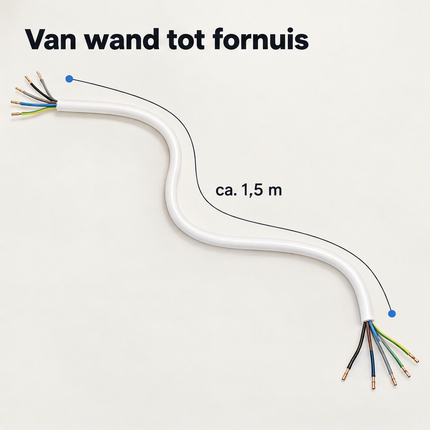 Van wand tot fornuis

ca. 1,5 m