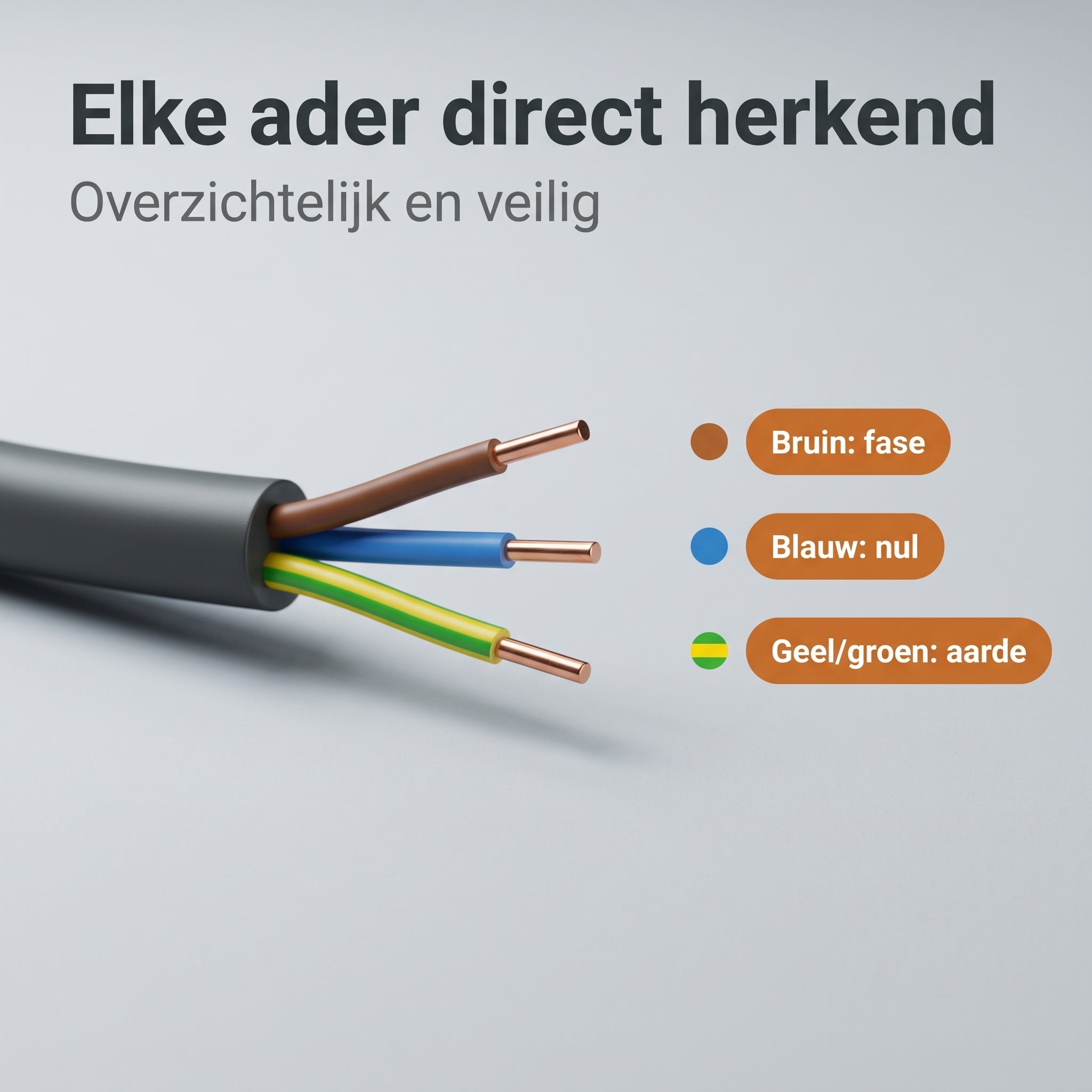 Elke ader direct herkend

Overzichtelijk en veilig

Bruin: fase

Blauw: nul

Geel/groen: aarde