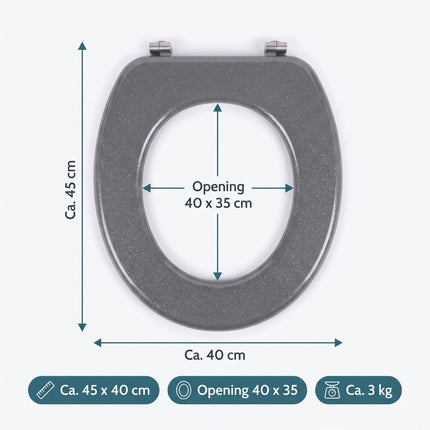 Ca. 45 cm

Opening
40 x 35 cm

Ca. 40 cm

Ca. 45 x 40 cm

Opening 40 x 35

Ca. 3 kg