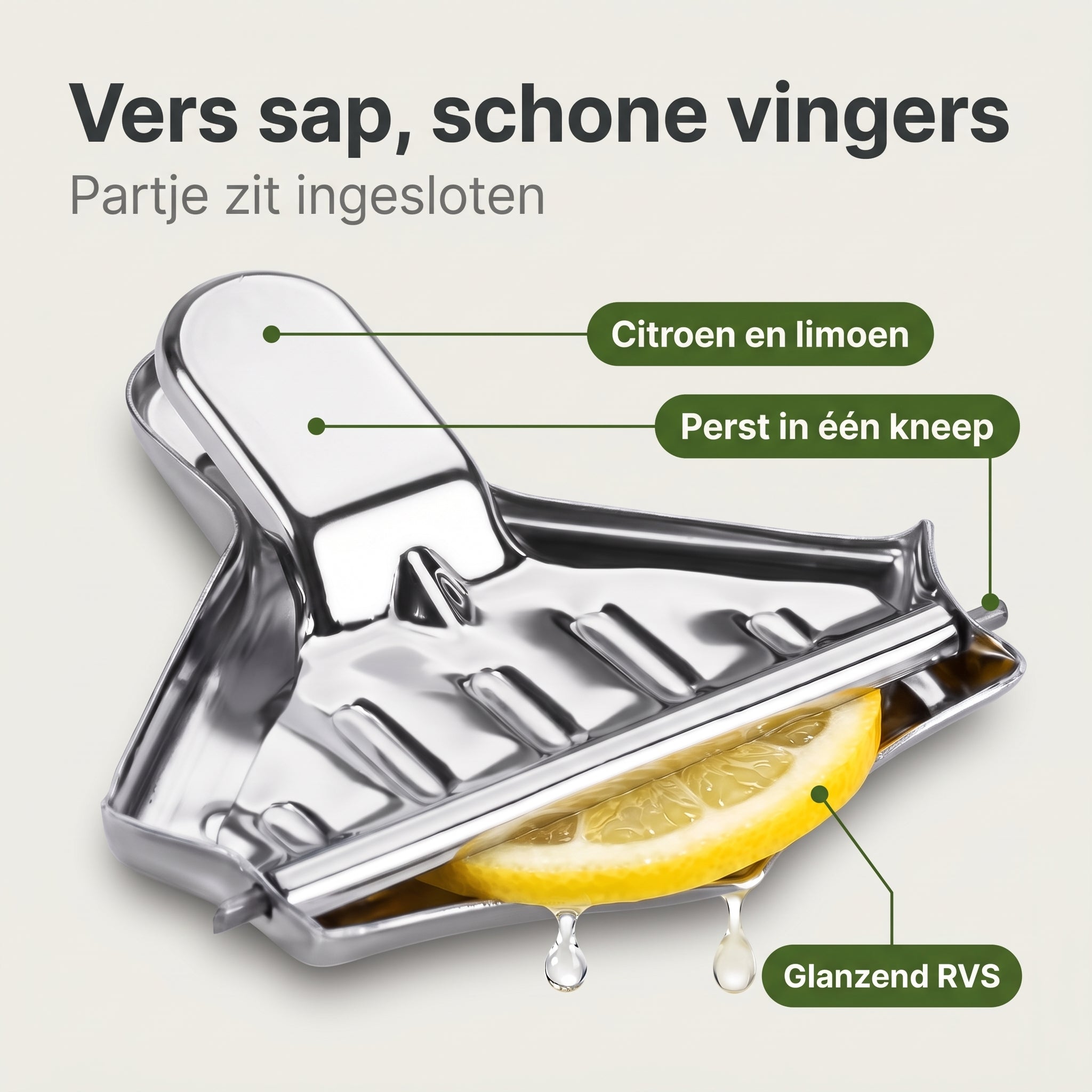 Vers sap, schone vingers

Partje zit ingesloten

Citroen en limoen

Perst in één kneep

Glanzend RVS