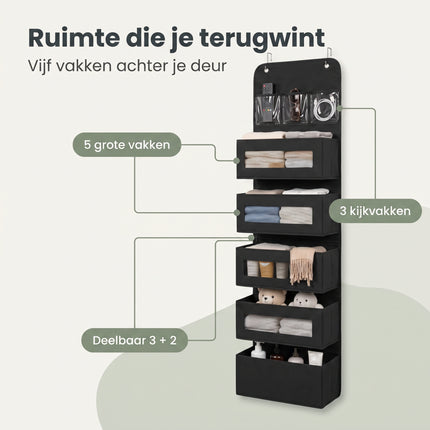 Ruimte die je terugwint
Vijf vakken achter je deur

5 grote vakken

3 kijkvakken

Deelbaar 3 + 2