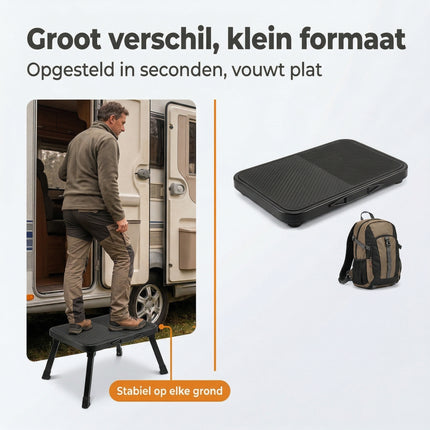 Groot verschil, klein formaat
Opgesteld in seconden, vouwt plat

Stabiel op elke grond