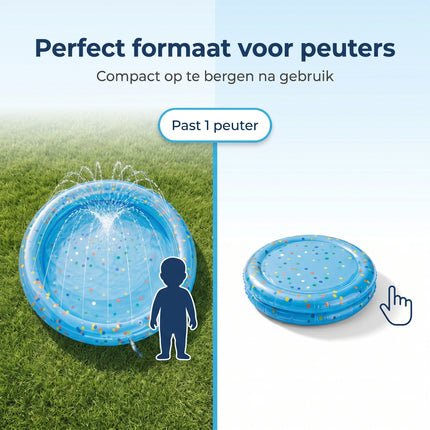 Perfect formaat voor peuters

Compact op te bergen na gebruik

Past 1 peuter