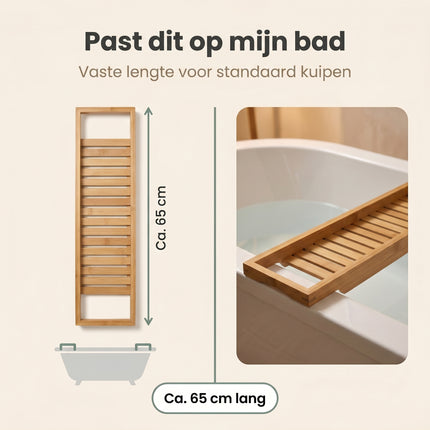 Past dit op mijn bad

Vaste lengte voor standaard kuipen

Ca. 65 cm

Ca. 65 cm lang