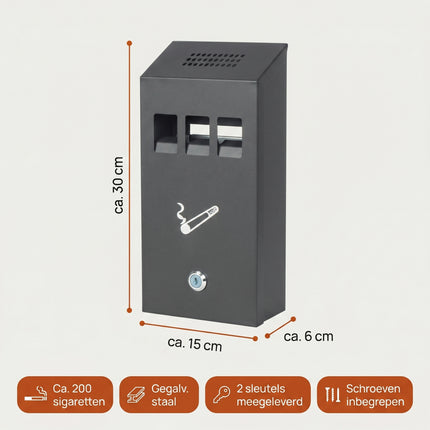 ca. 30 cm

ca. 15 cm

ca. 6 cm

Ca. 200
sigaretten

Gegalv.
staal

2 sleutels
meegeleverd

Schroeven
inbegrepen