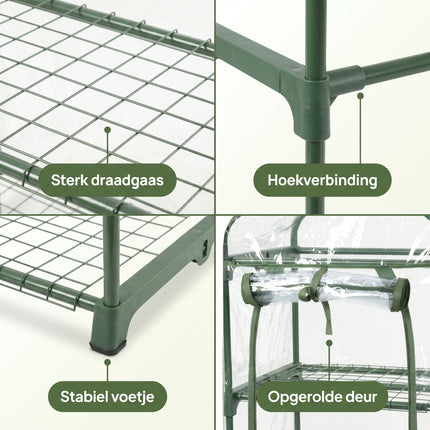 Sterk draadgaas

Hoekverbinding

Stabiel voetje

Opgerolde deur