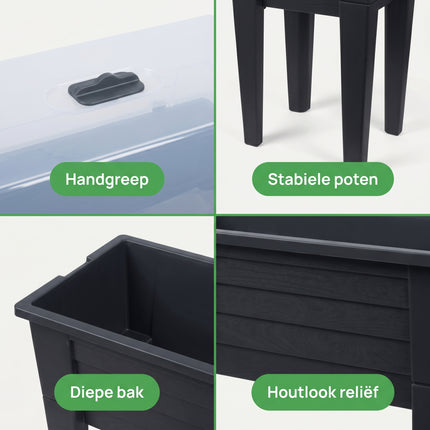 Handgreep

Stabiele poten

Diepe bak

Houtlook reliëf