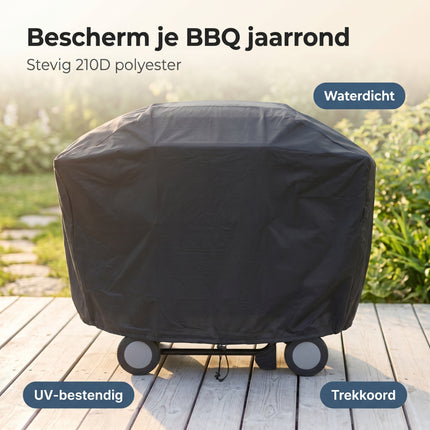 Bescherm je BBQ jaarrond

Stevig 210D polyester

Waterdicht

UV-bestendig

Trekkoord