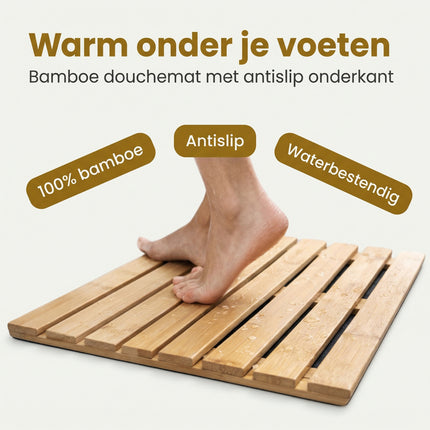 Warm onder je voeten

Bamboe douchemat met antislip onderkant

100% bamboe

Antislip

Waterbestendig