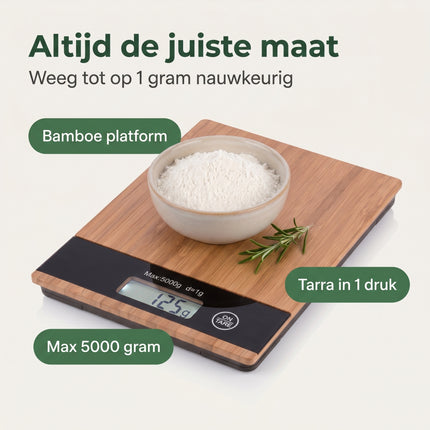 Altijd de juiste maat
Weeg tot op 1 gram nauwkeurig

Bamboe platform

Max:5000g d=1g

125g

ON
TARE

Tarra in 1 druk

Max 5000 gram