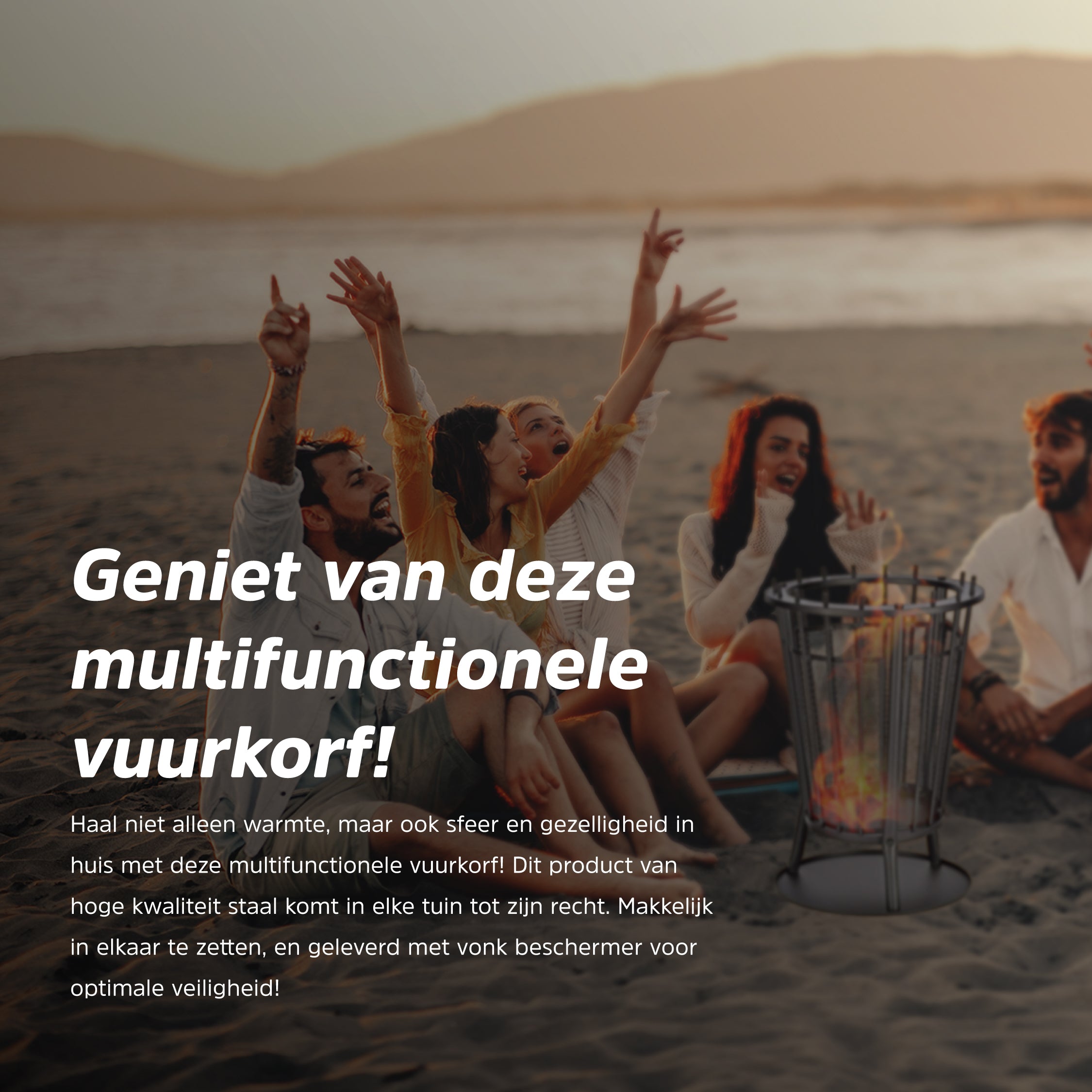 Geniet van deze multifunctionele vuurkorf!

Haal niet alleen warmte, maar ook sfeer en gezelligheid in huis met deze multifunctionele vuurkorf! Dit product van hoge kwaliteit staal komt in elke tuin tot zijn recht. Makkelijk in elkaar te zetten, en geleverd met vonk beschermer voor optimale veiligheid!