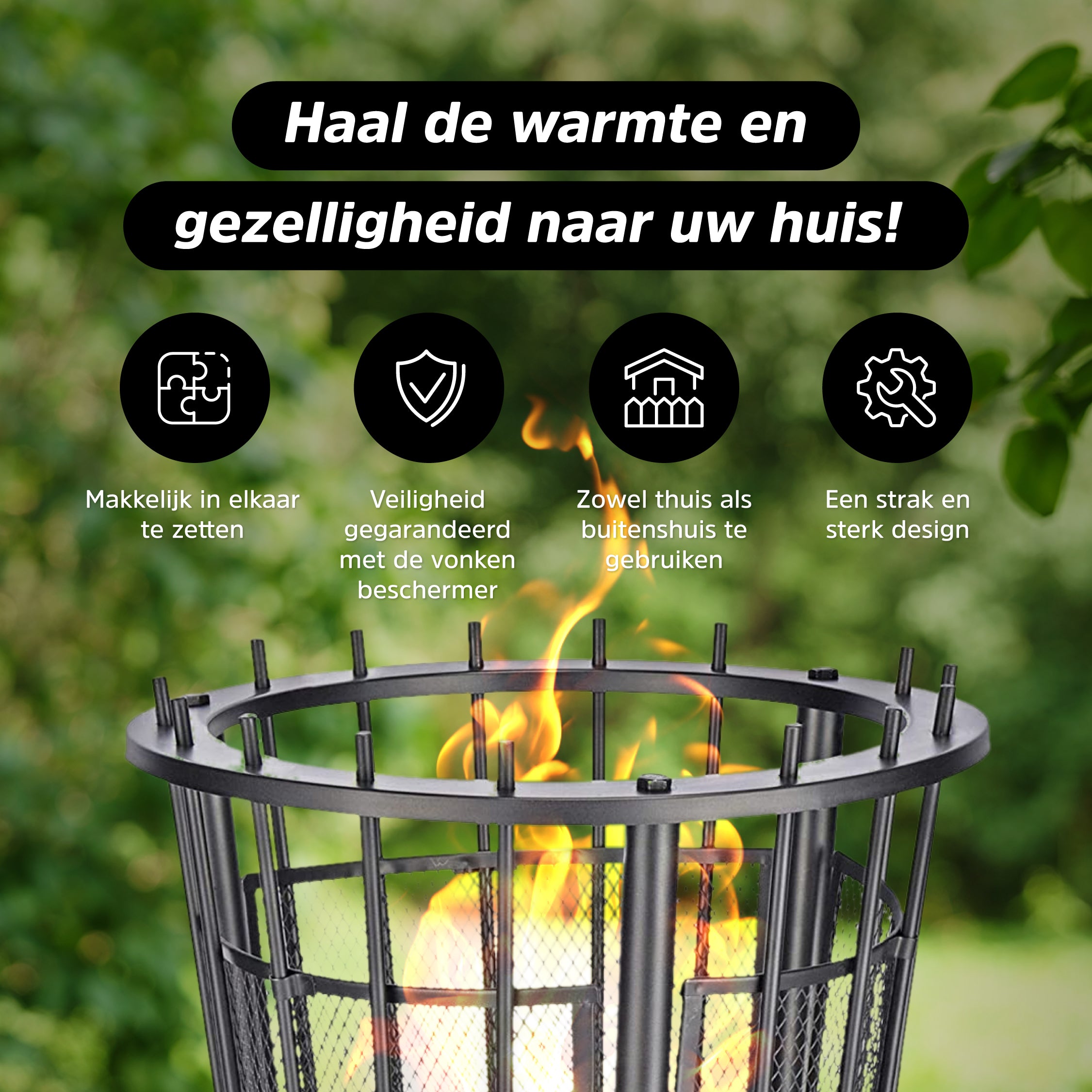 Haal de warmte en
gezelligheid naar uw huis!

Makkelijk in elkaar te zetten

Veiligheid gegarandeerd met de vonken beschermer

Zowel thuis als buitenshuis te gebruiken

Een strak en sterk design